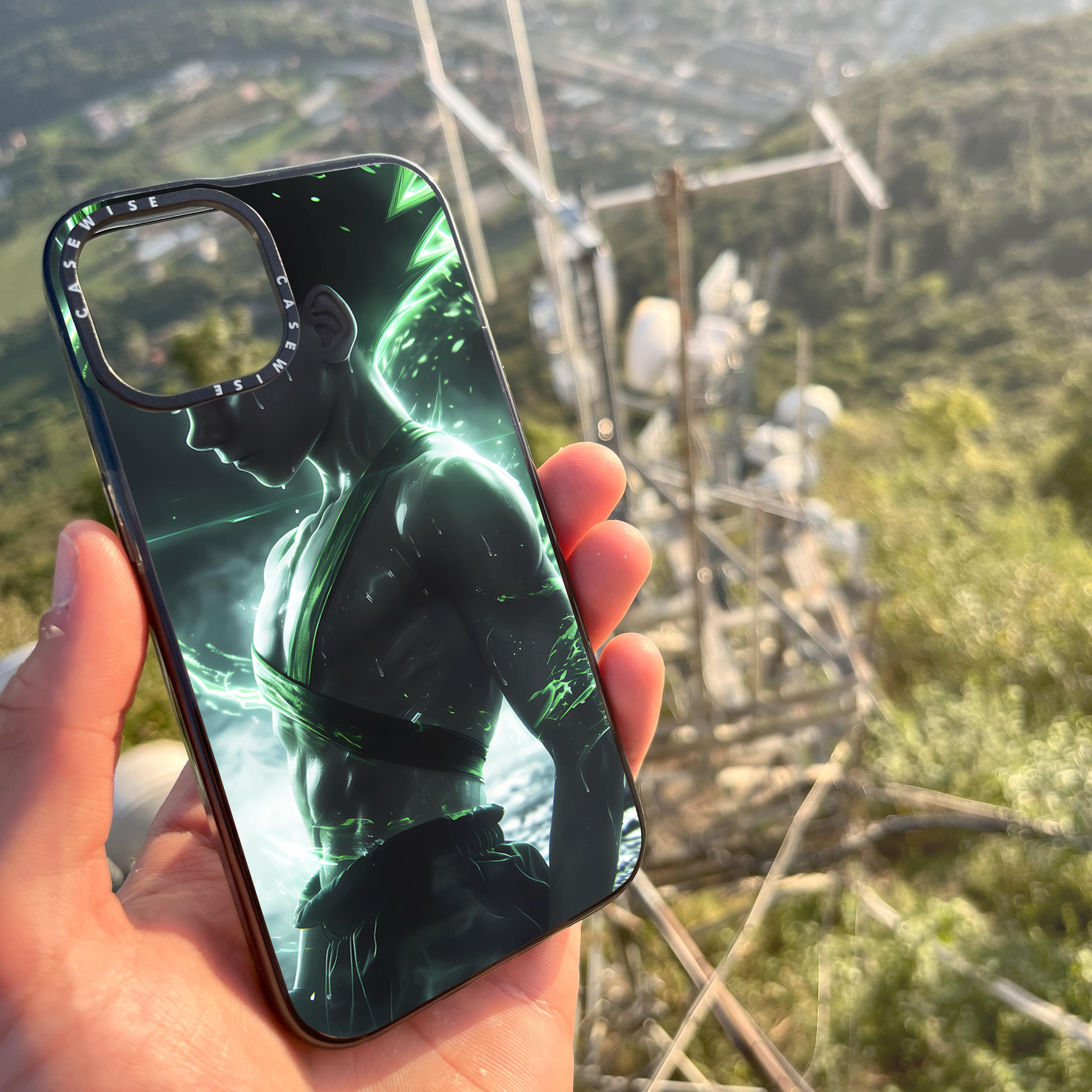 CASEWISE CASEWISE