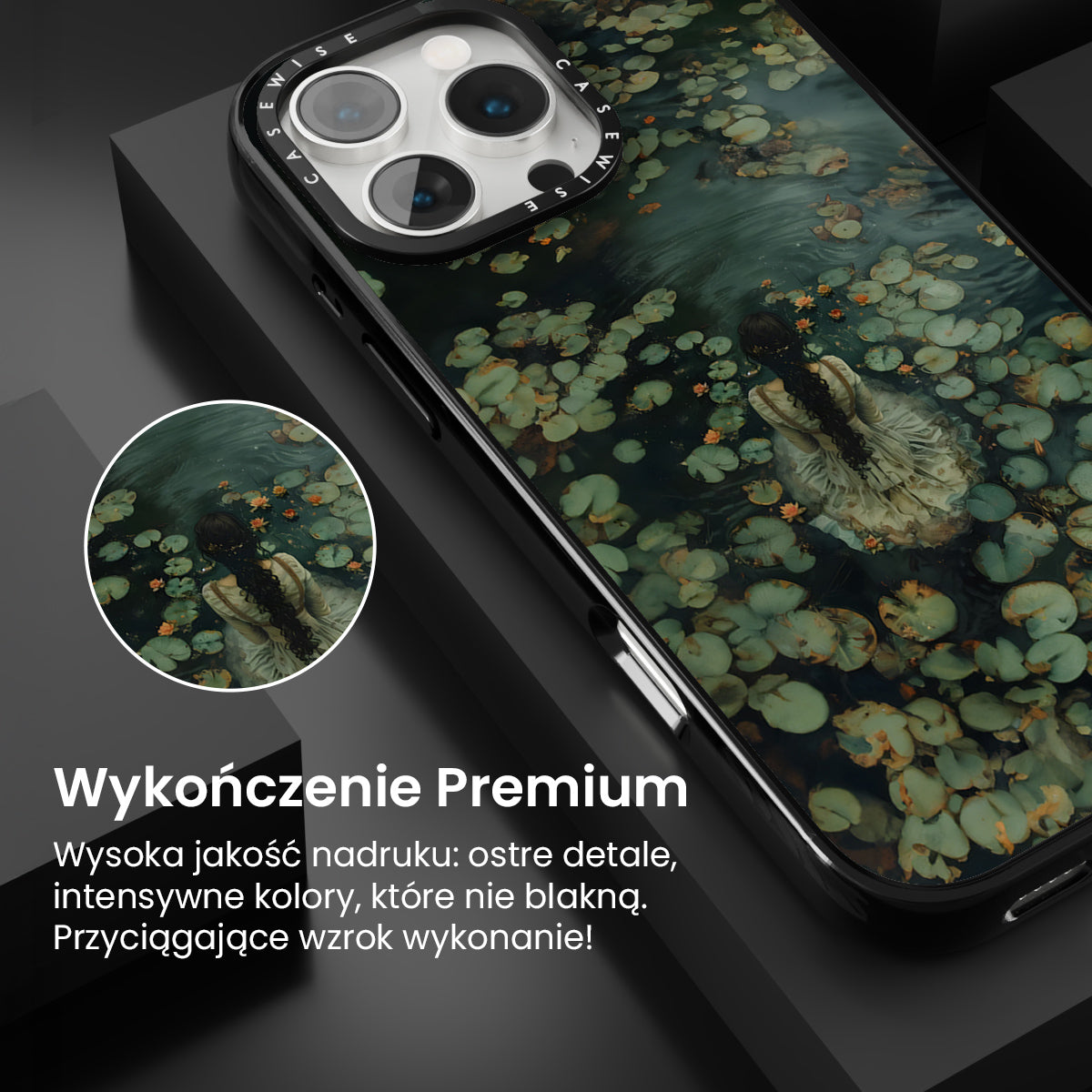 CASEWISE CASEWISE

Wykończenie Premium

Wysoka jakość nadruku: ostre detale, intensywne kolory, które nie blakną. Przyciągające wzrok wykonanie!