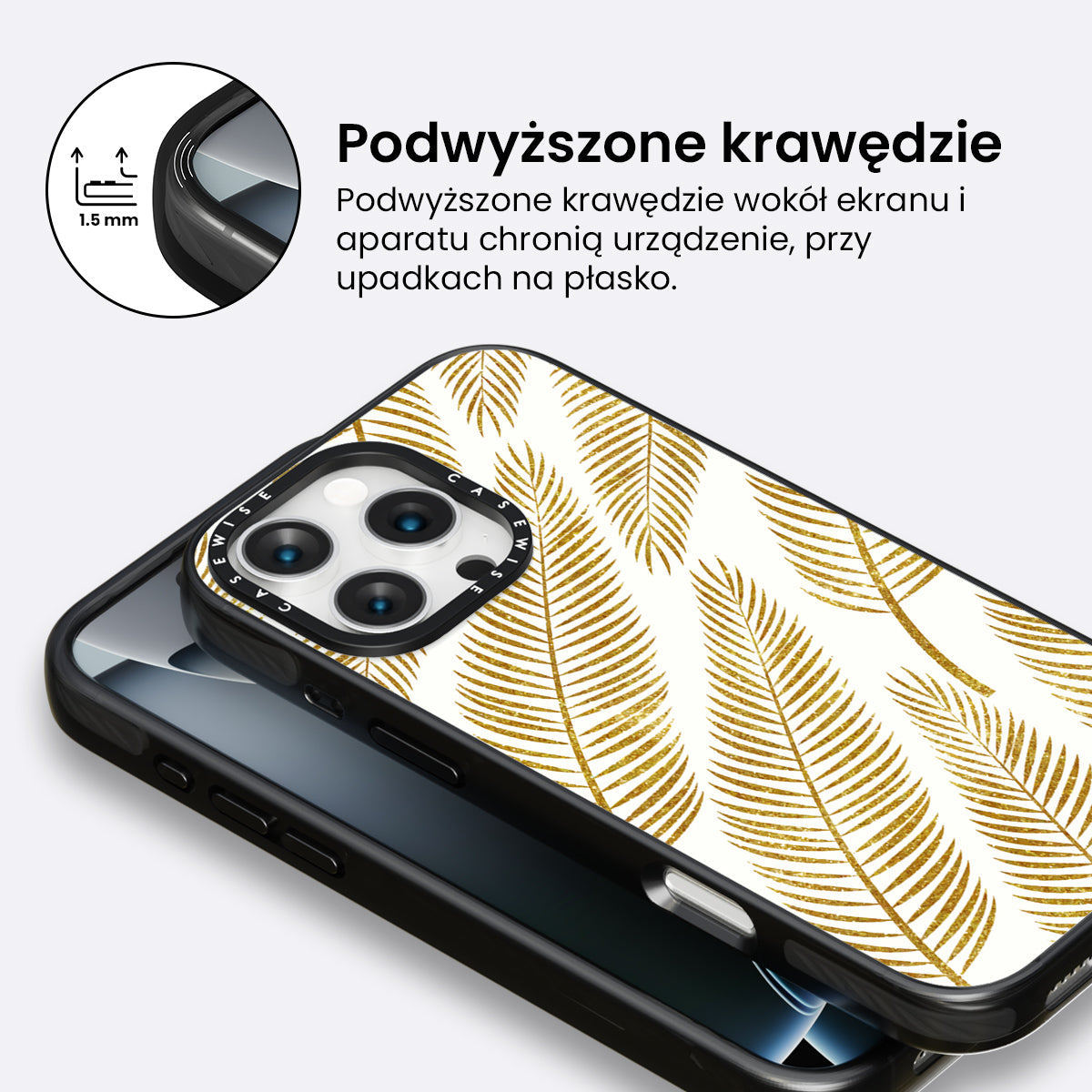 1.5 mm

Podwyższone krawędzie

Podwyższone krawędzie wokół ekranu i aparatu chronią urządzenie, przy upadkach na płasko.

CASEWISE CASEWISE