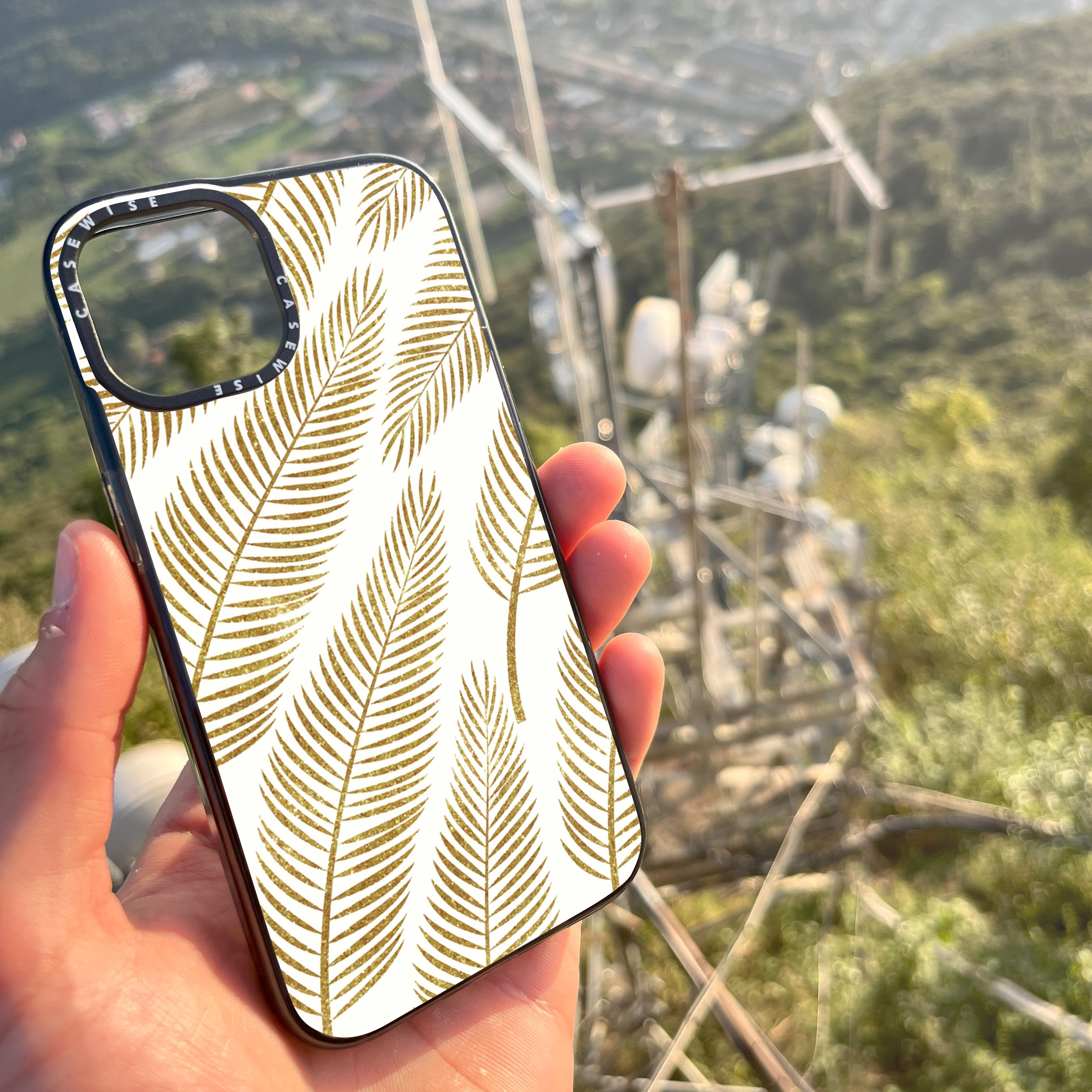 CASEWISE CASEWISE