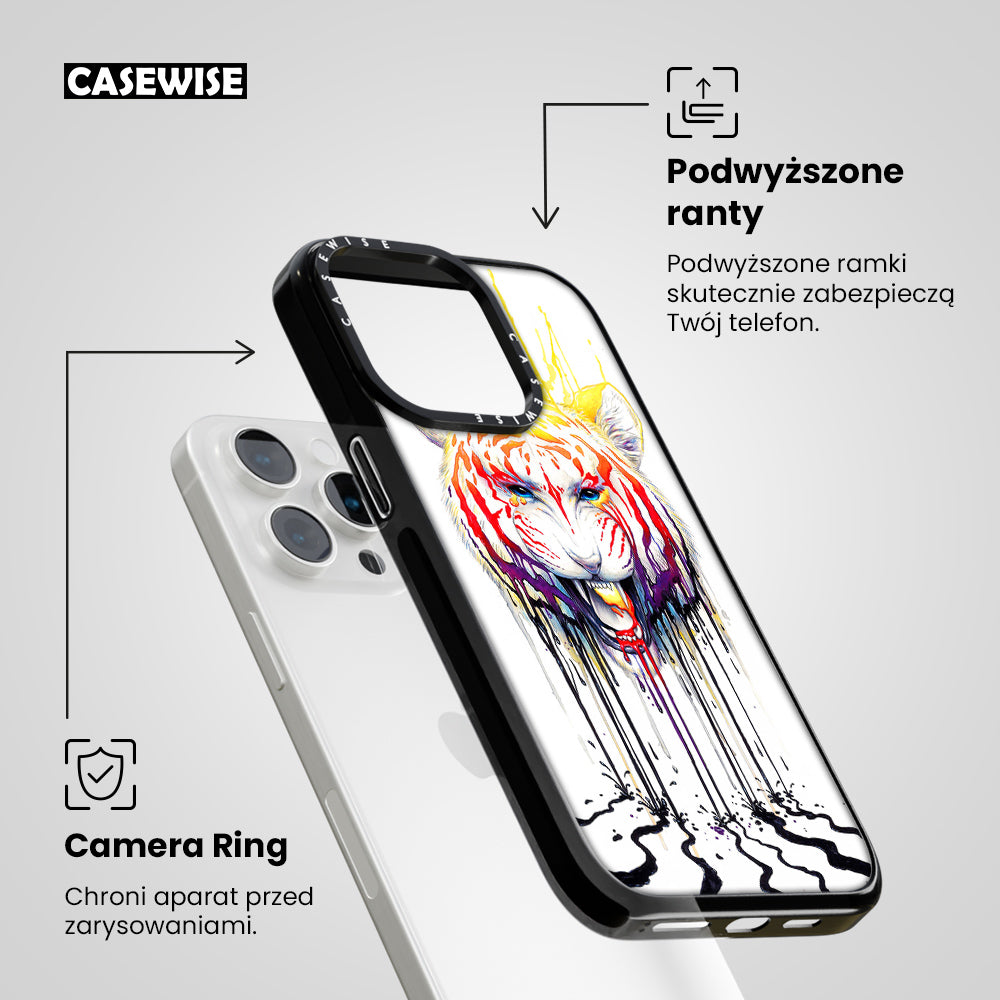 CASEWISE

Podwyższone ranty

Podwyższone ramki skutecznie zabezpieczą Twój telefon.

CASEWISE

CASEWISE

Camera Ring

Chroni aparat przed zarysowaniami.