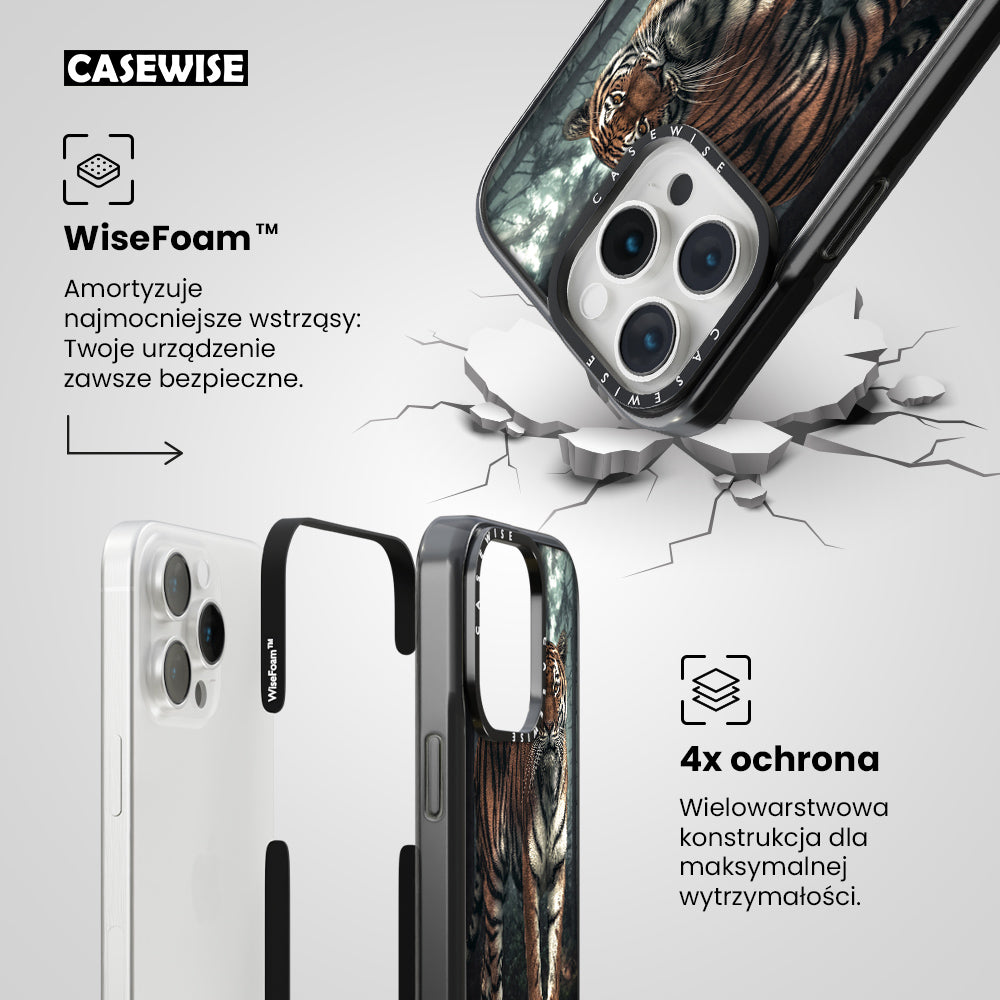 CASEWISE

WiseFoam™

Amortyzuje najmocniejsze wstrząsy: Twoje urządzenie zawsze bezpieczne.

CASEWISE

CASEWISE

WiseFoam™

CASEWISE

4x ochrona

Wielowarstwowa konstrukcja dla maksymalnej wytrzymałości.