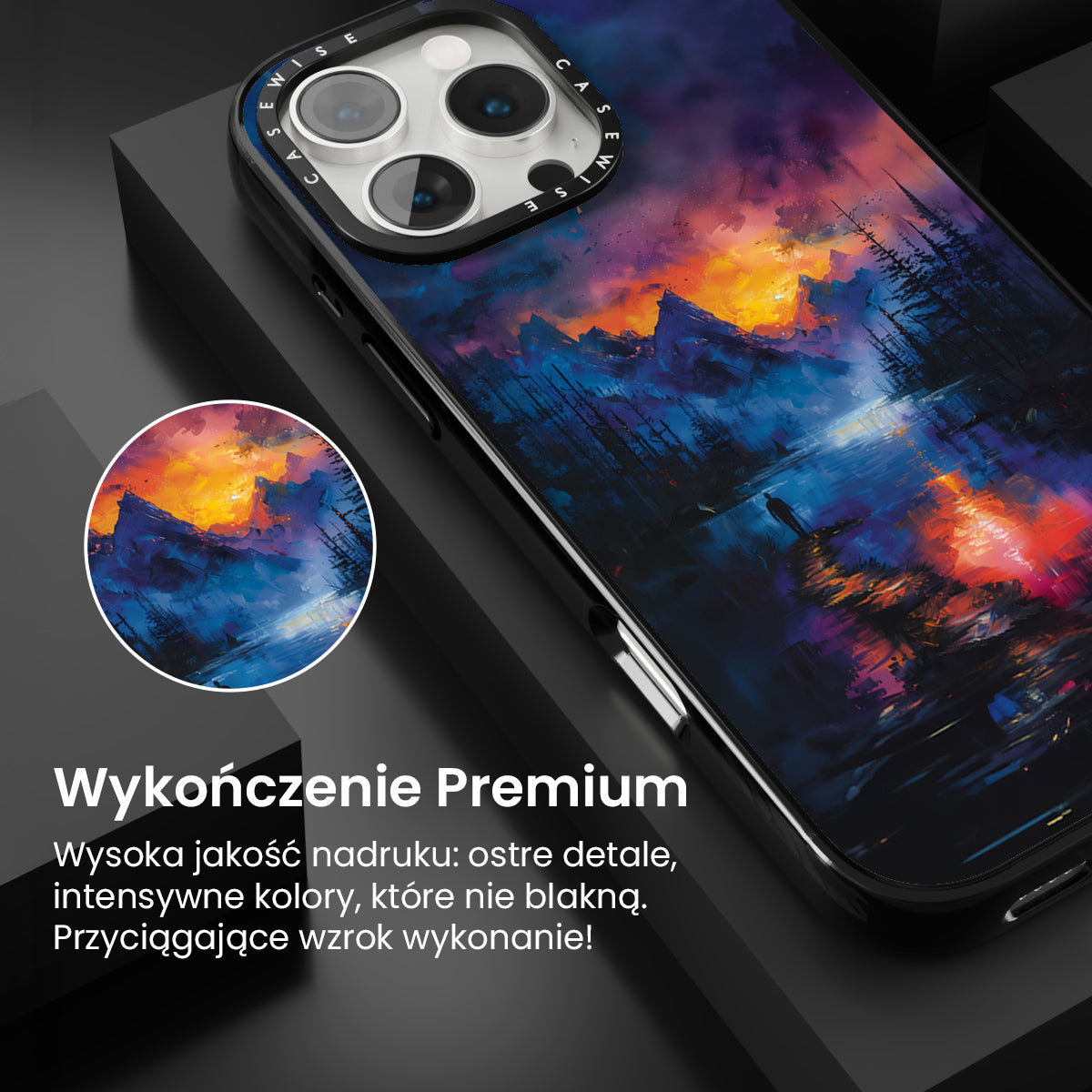 CASEWISE CASEWISE

Wykończenie Premium

Wysoka jakość nadruku: ostre detale, intensywne kolory, które nie blakną. Przyciągające wzrok wykonanie!