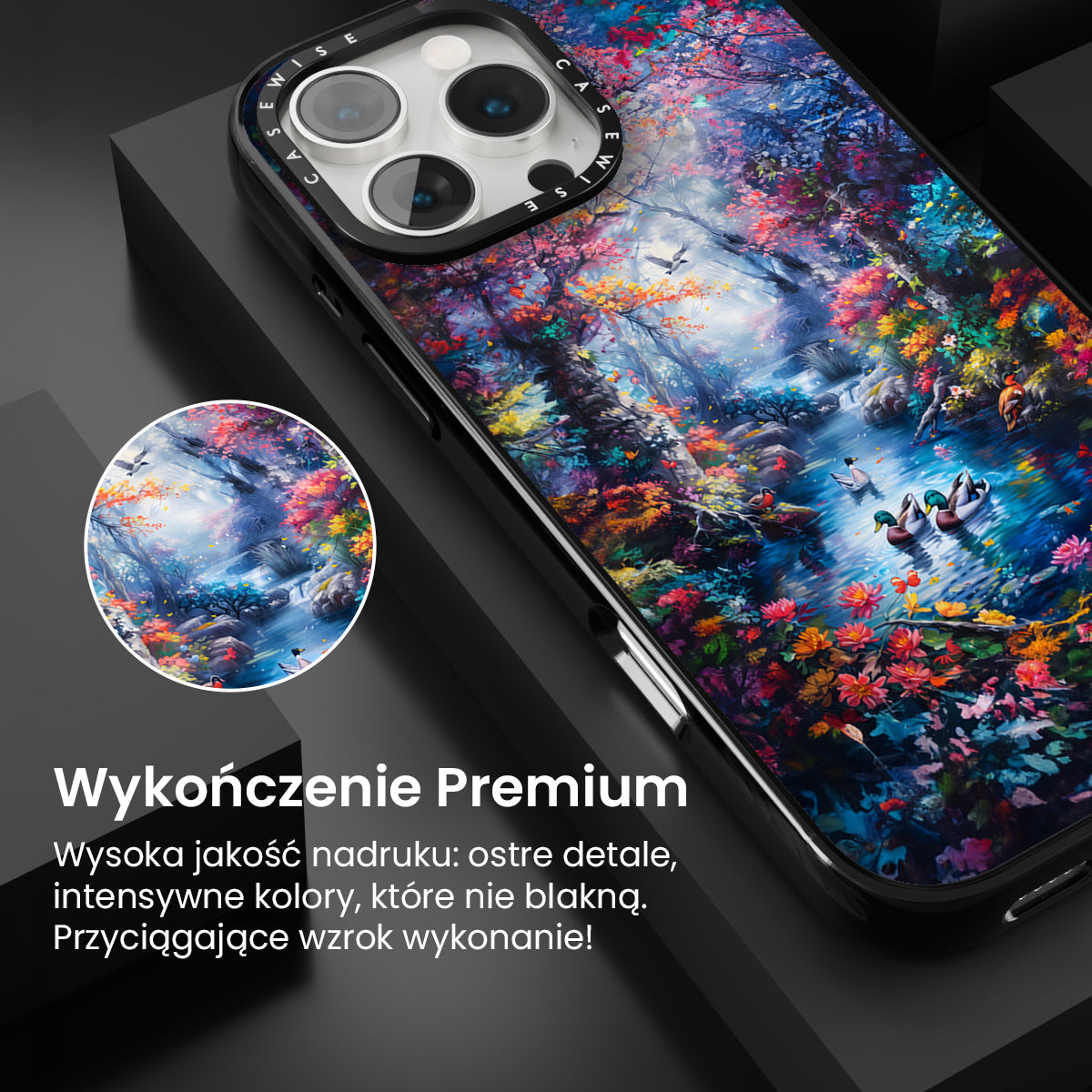 CASEWISE CASEWISE

Wykończenie Premium

Wysoka jakość nadruku: ostre detale, intensywne kolory, które nie blakną. Przyciągające wzrok wykonanie!