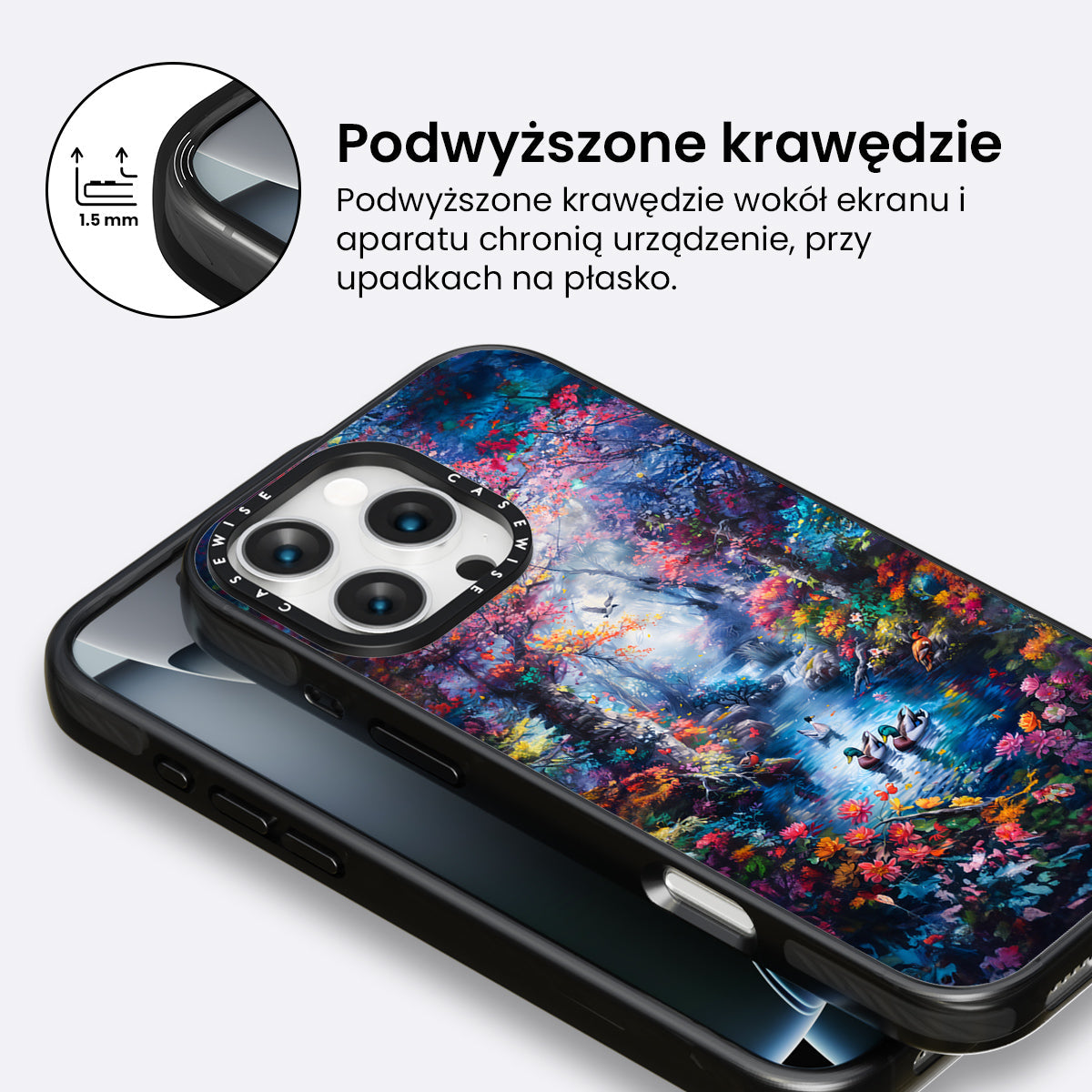 1.5 mm

Podwyższone krawędzie

Podwyższone krawędzie wokół ekranu i aparatu chronią urządzenie, przy upadkach na płasko.

CASEWISE CASEWISE