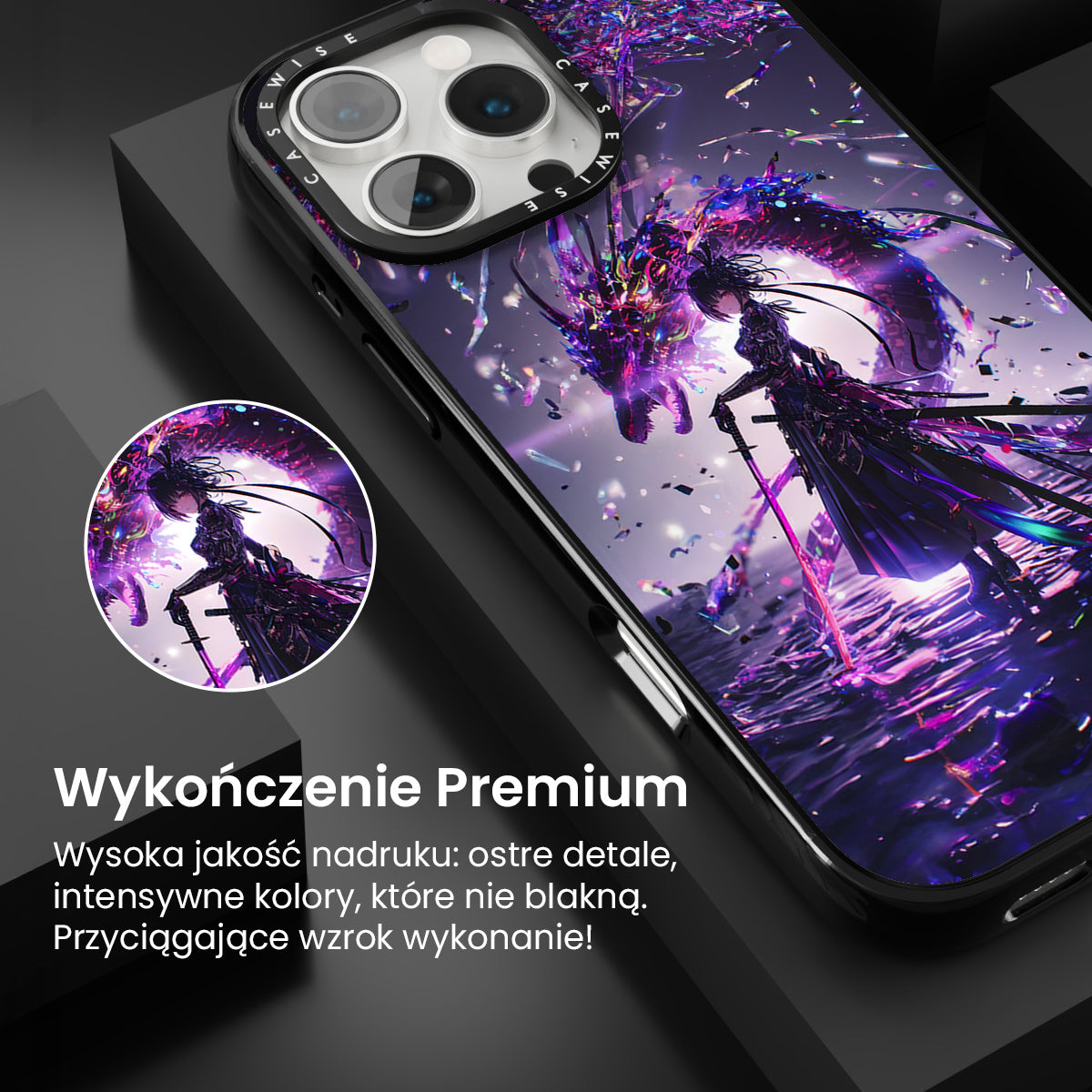 CASEWISE CASEWISE

Wykończenie Premium

Wysoka jakość nadruku: ostre detale, intensywne kolory, które nie blakną. Przyciągające wzrok wykonanie!