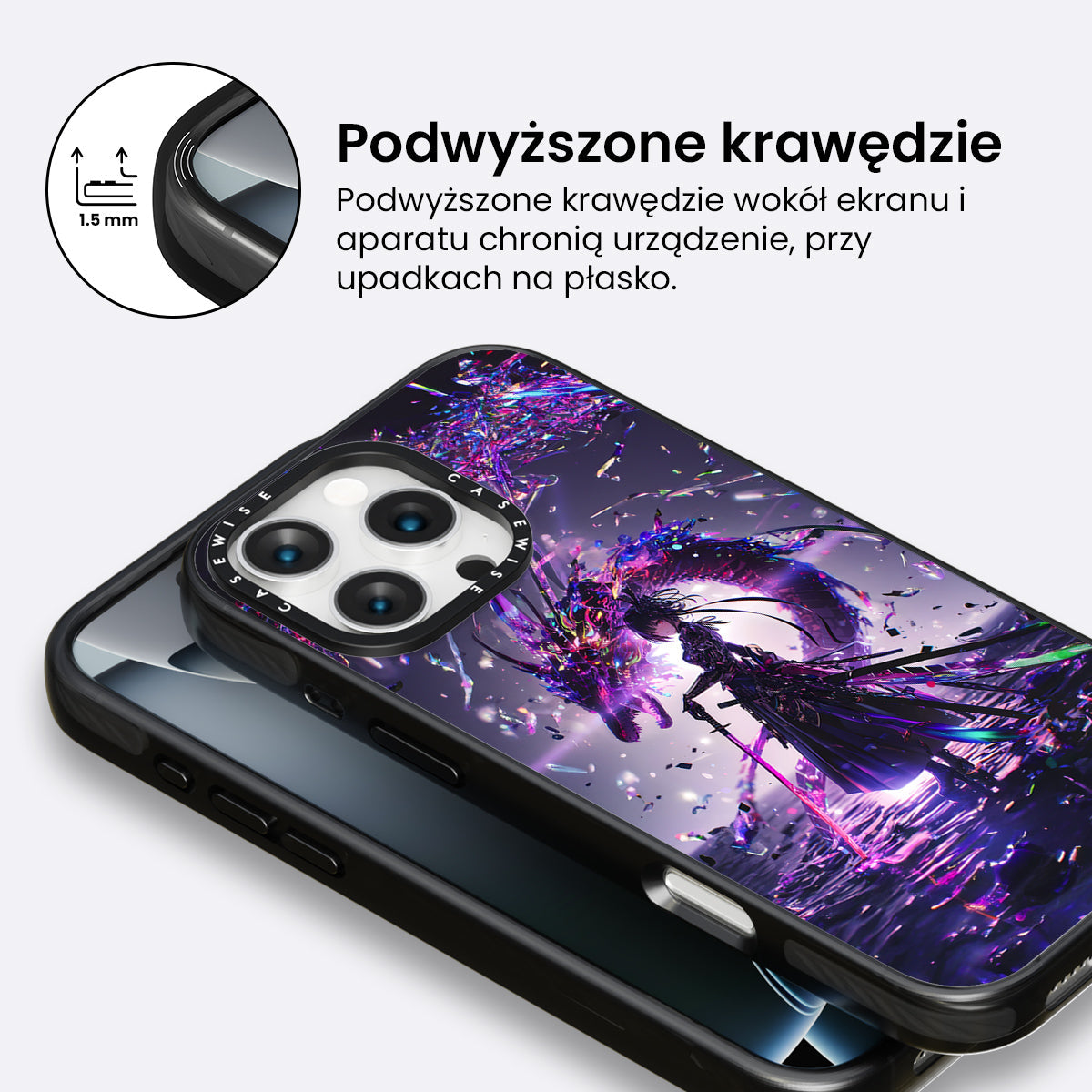 1.5 mm

Podwyższone krawędzie

Podwyższone krawędzie wokół ekranu i aparatu chronią urządzenie, przy upadkach na płasko.

CASEWISE CASEWISE