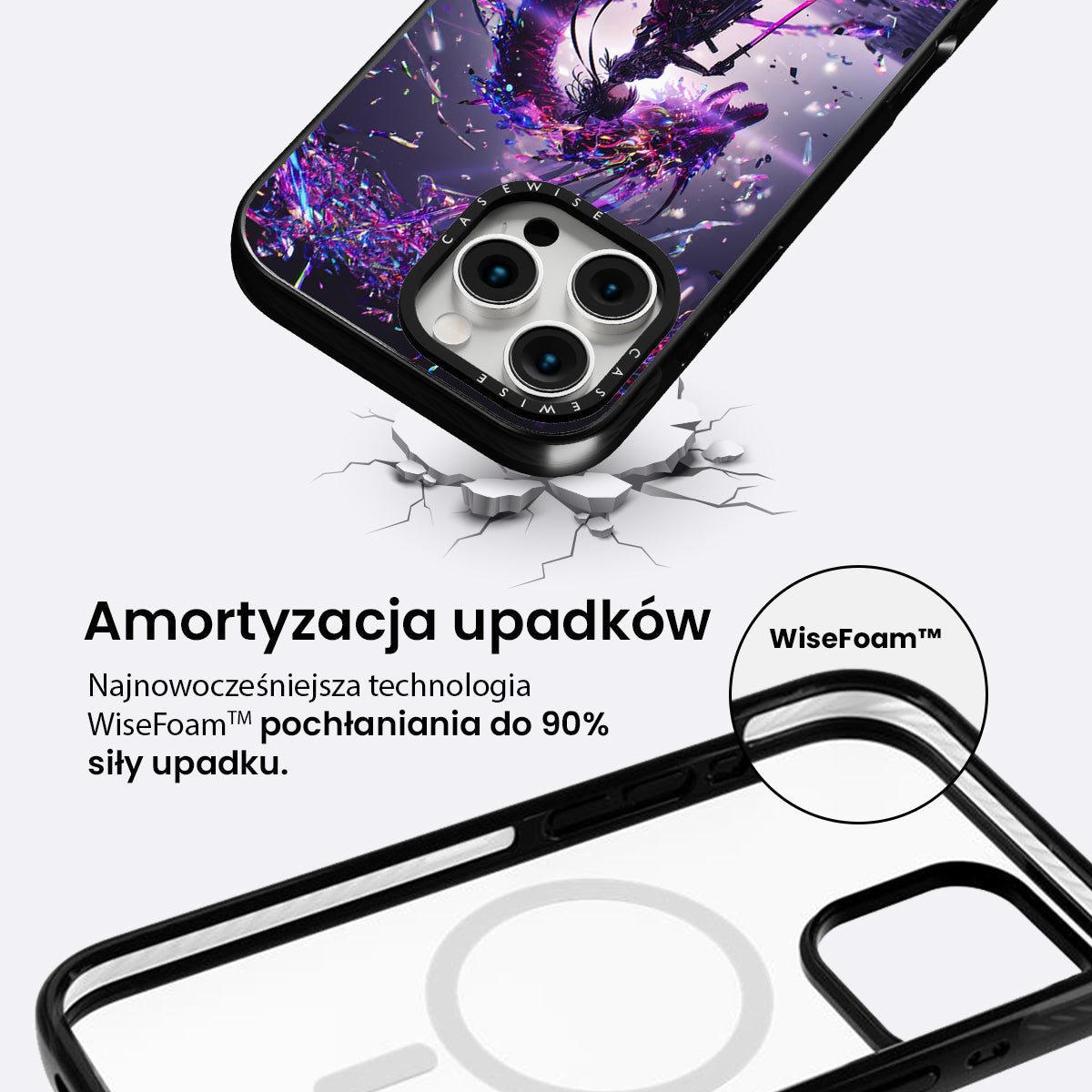 CASEWISE
CASEWISE

Amortyzacja upadków

Najnowocześniejsza technologia WiseFoam™ pochłaniania do 90% siły upadku.

WiseFoam™