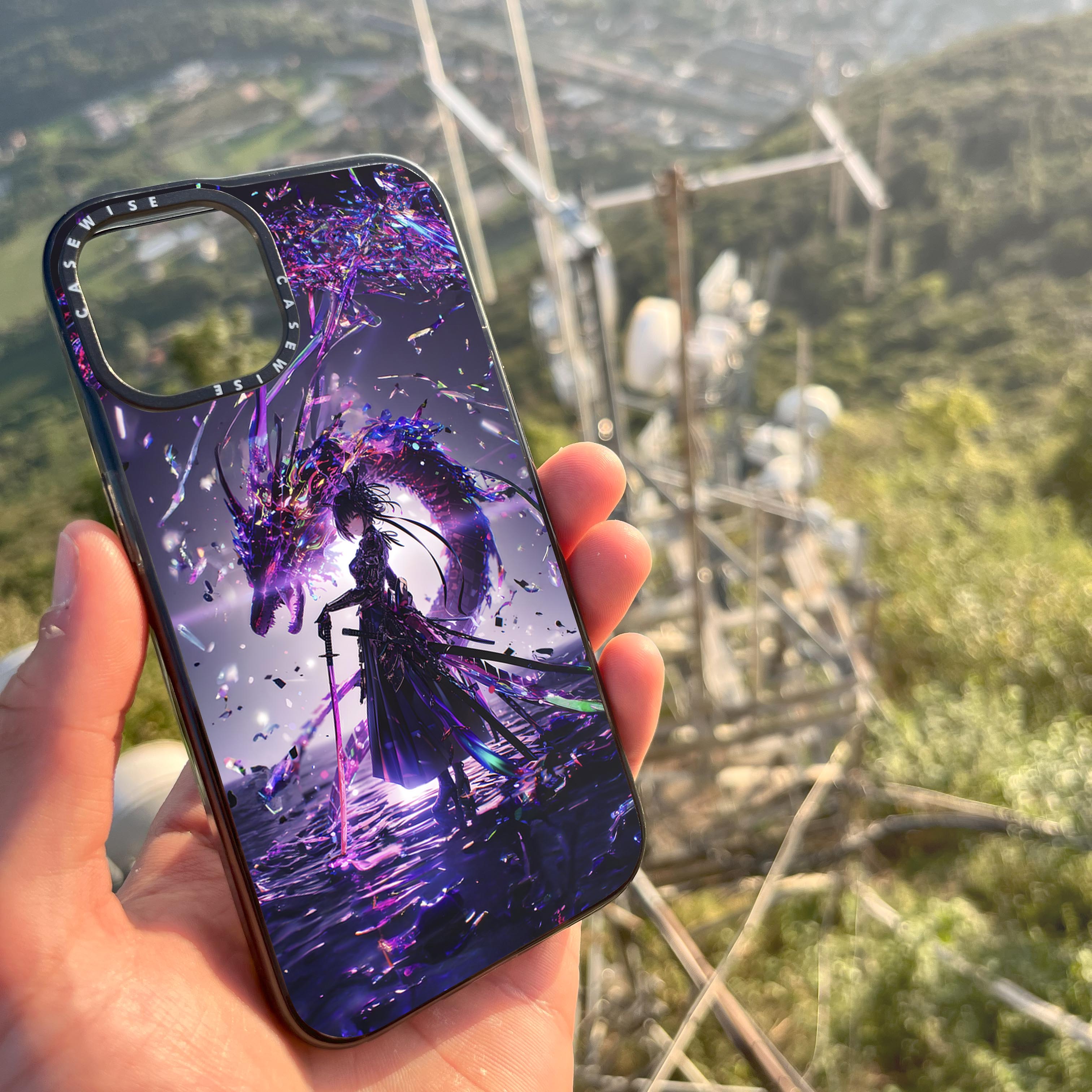 CASEWISE CASEWISE