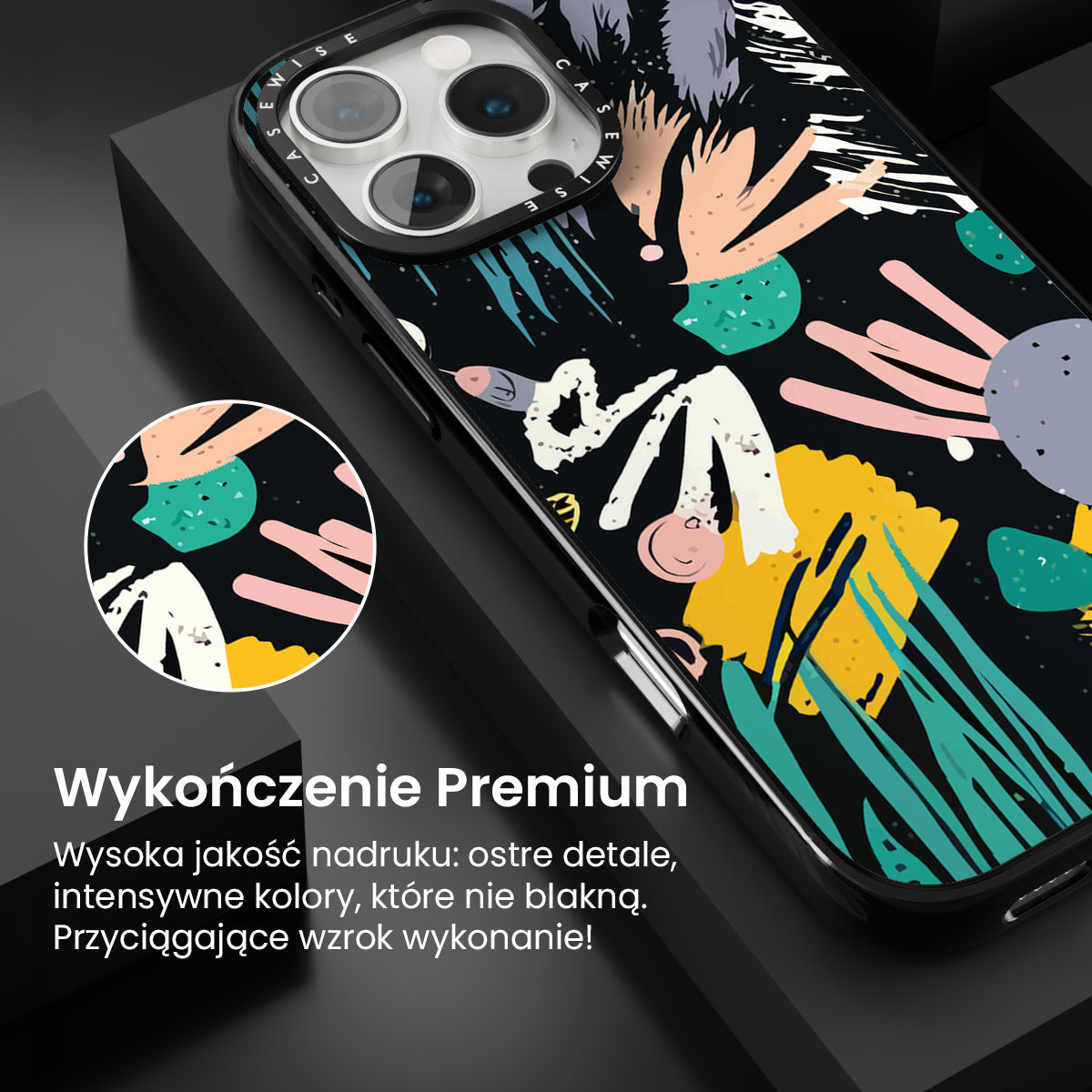 CASEWISE CASEWISE

Wykończenie Premium

Wysoka jakość nadruku: ostre detale, intensywne kolory, które nie blakną. Przyciągające wzrok wykonanie!