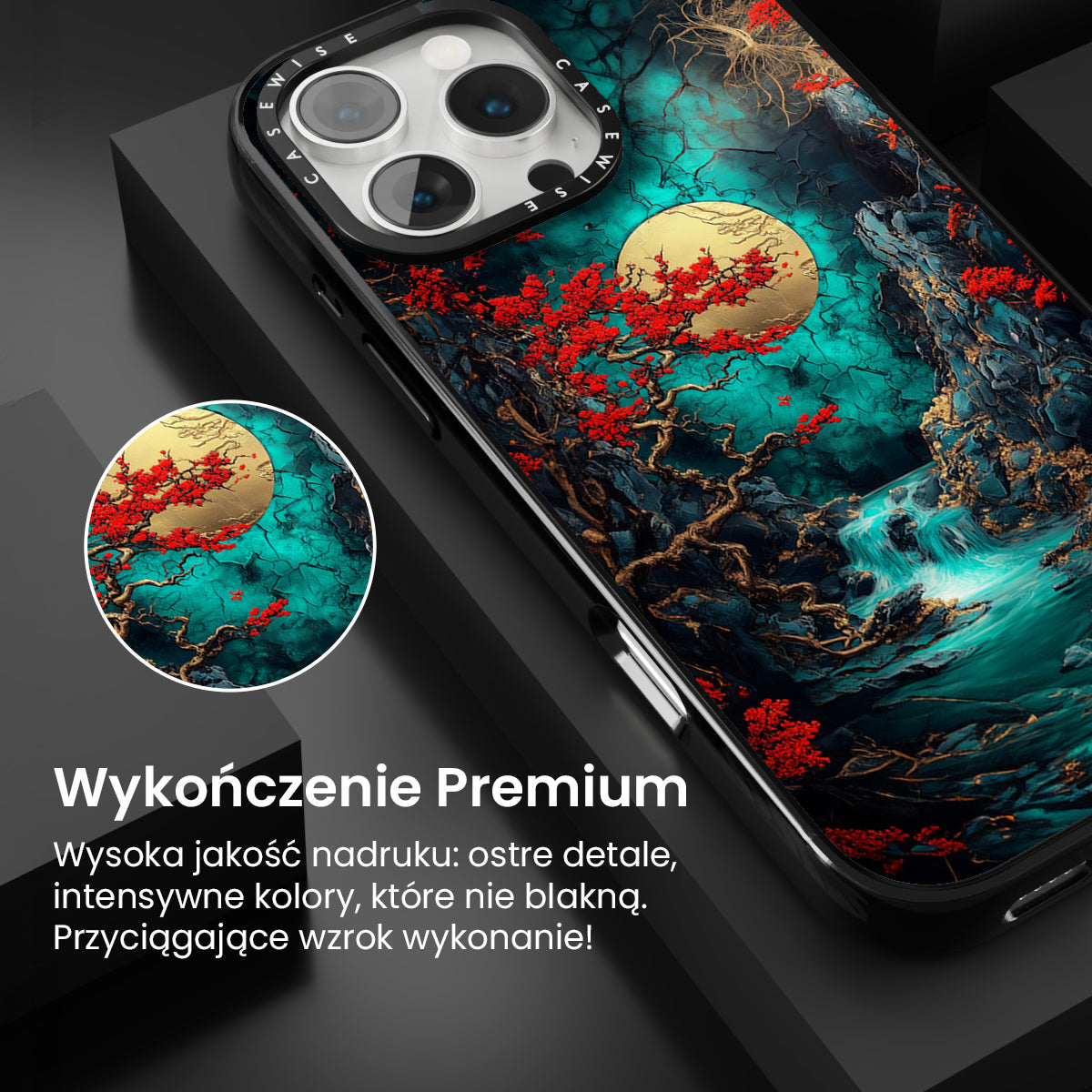 CASEWISE CASEWISE

Wykończenie Premium

Wysoka jakość nadruku: ostre detale, intensywne kolory, które nie blakną. Przyciągające wzrok wykonanie!