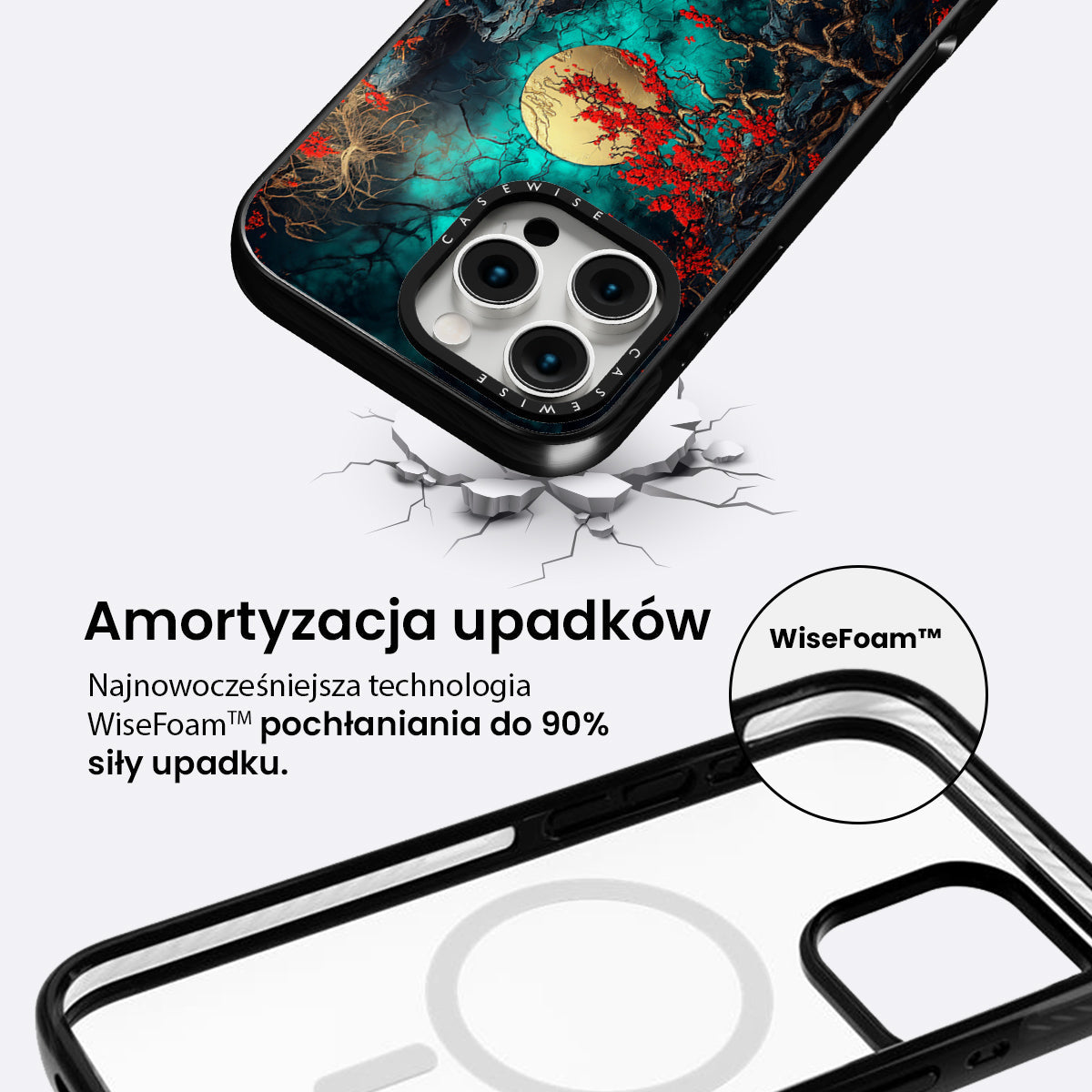 CASEWISE

CASEWISE

Amortyzacja upadków

Najnowocześniejsza technologia WiseFoam™ pochłaniania do 90% siły upadku.

WiseFoam™