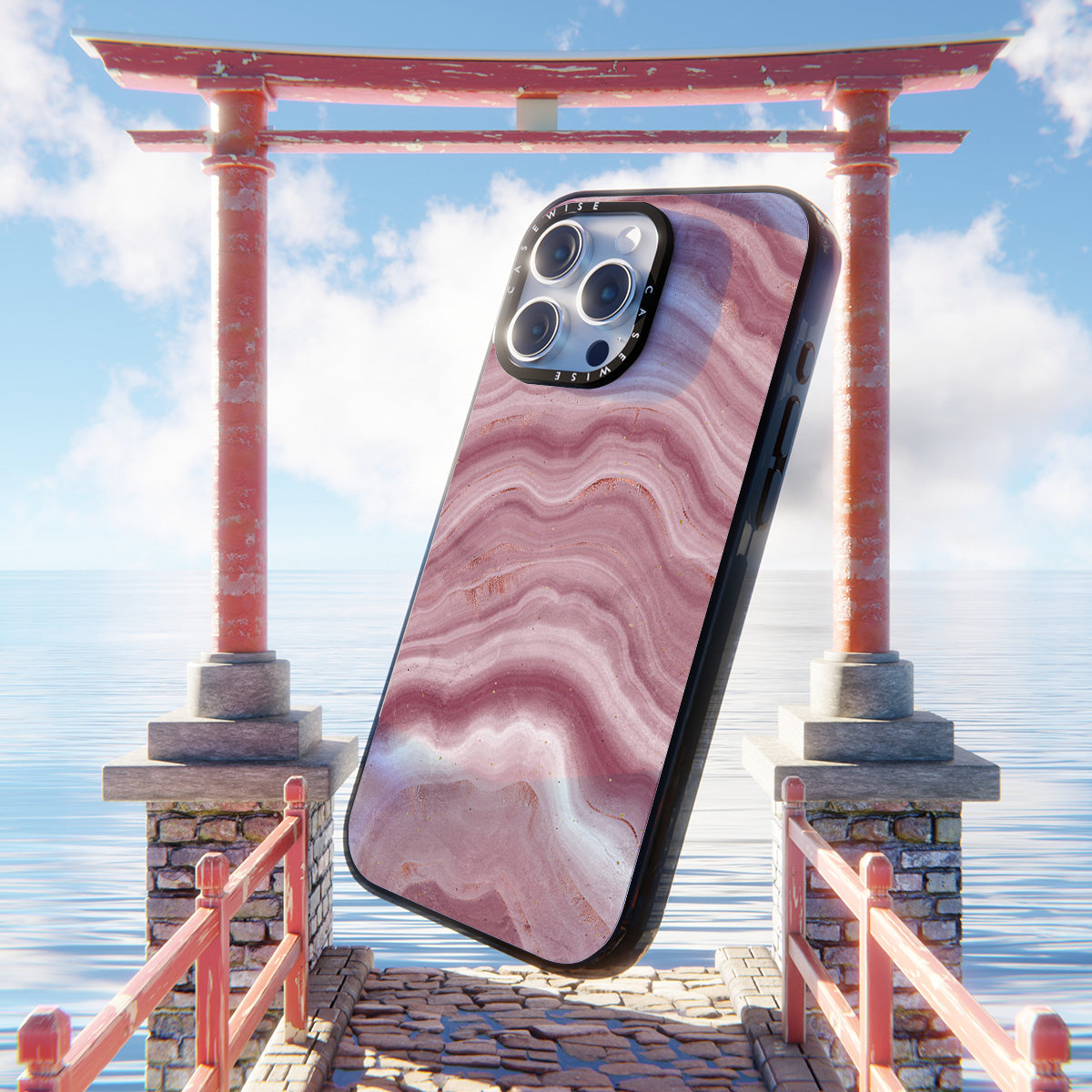 CASEWISE CASEWISE