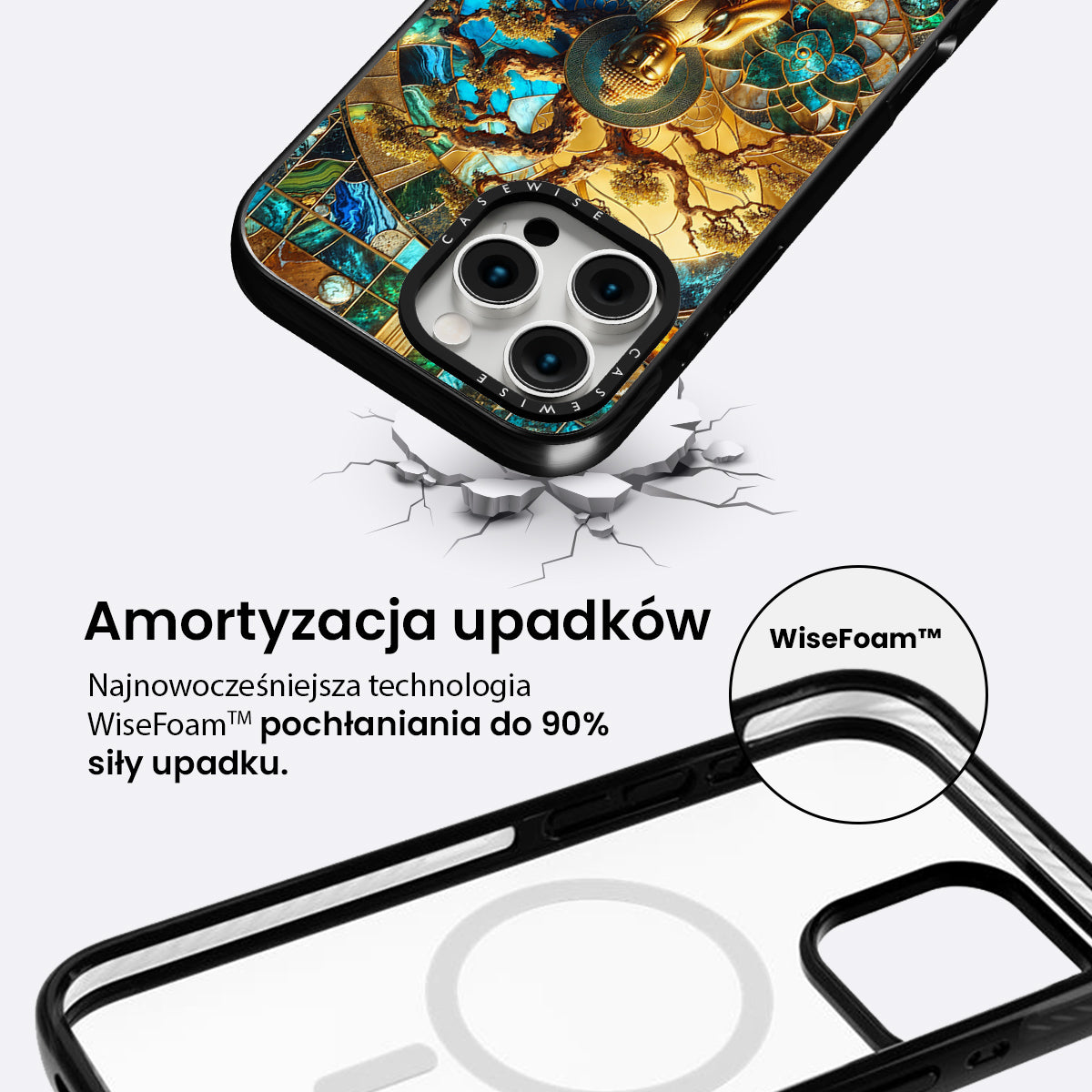 CASEWISE
CASEWISE

Amortyzacja upadków

Najnowocześniejsza technologia WiseFoam™ pochłaniania do 90% siły upadku.

WiseFoam™