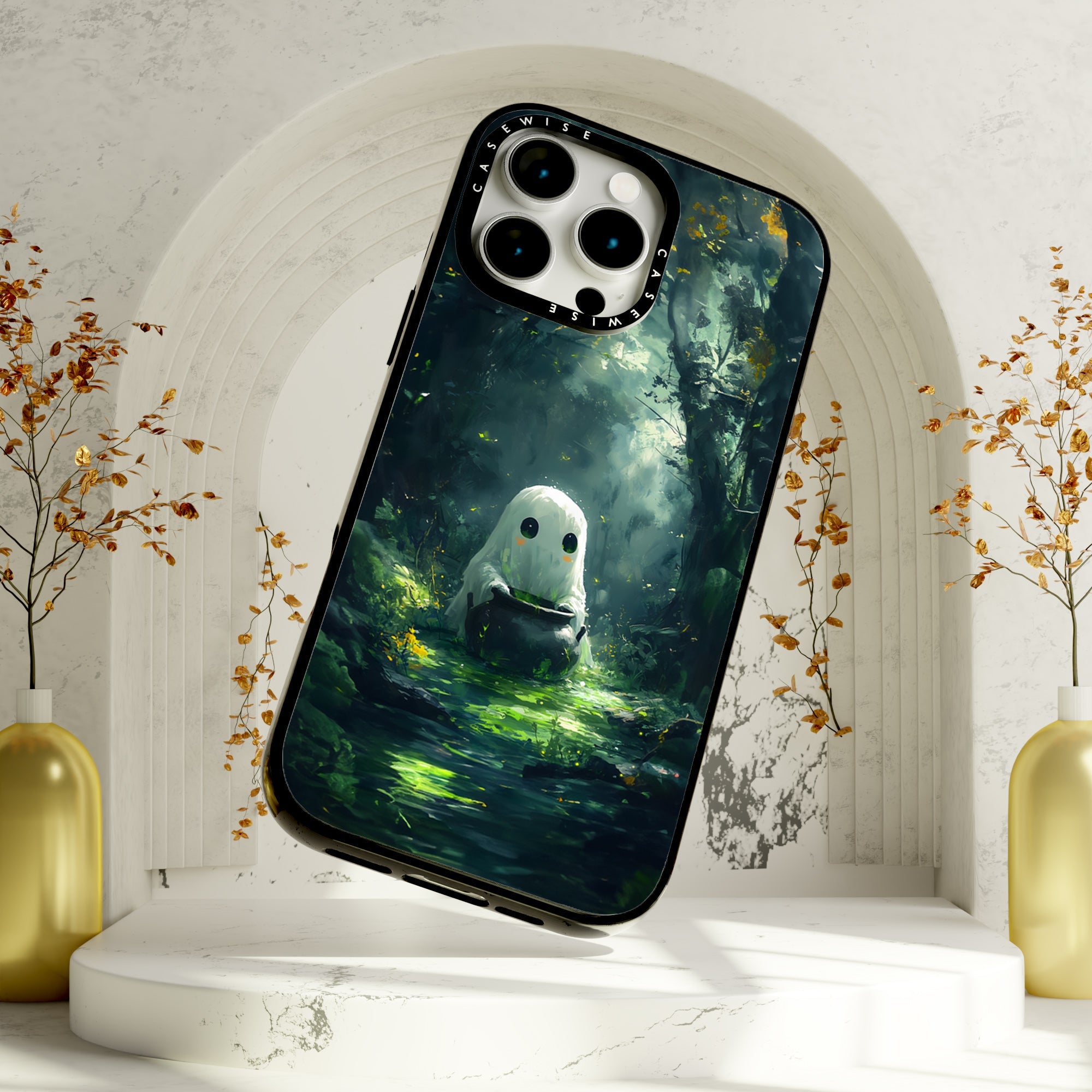 CASEWISE CASEWISE