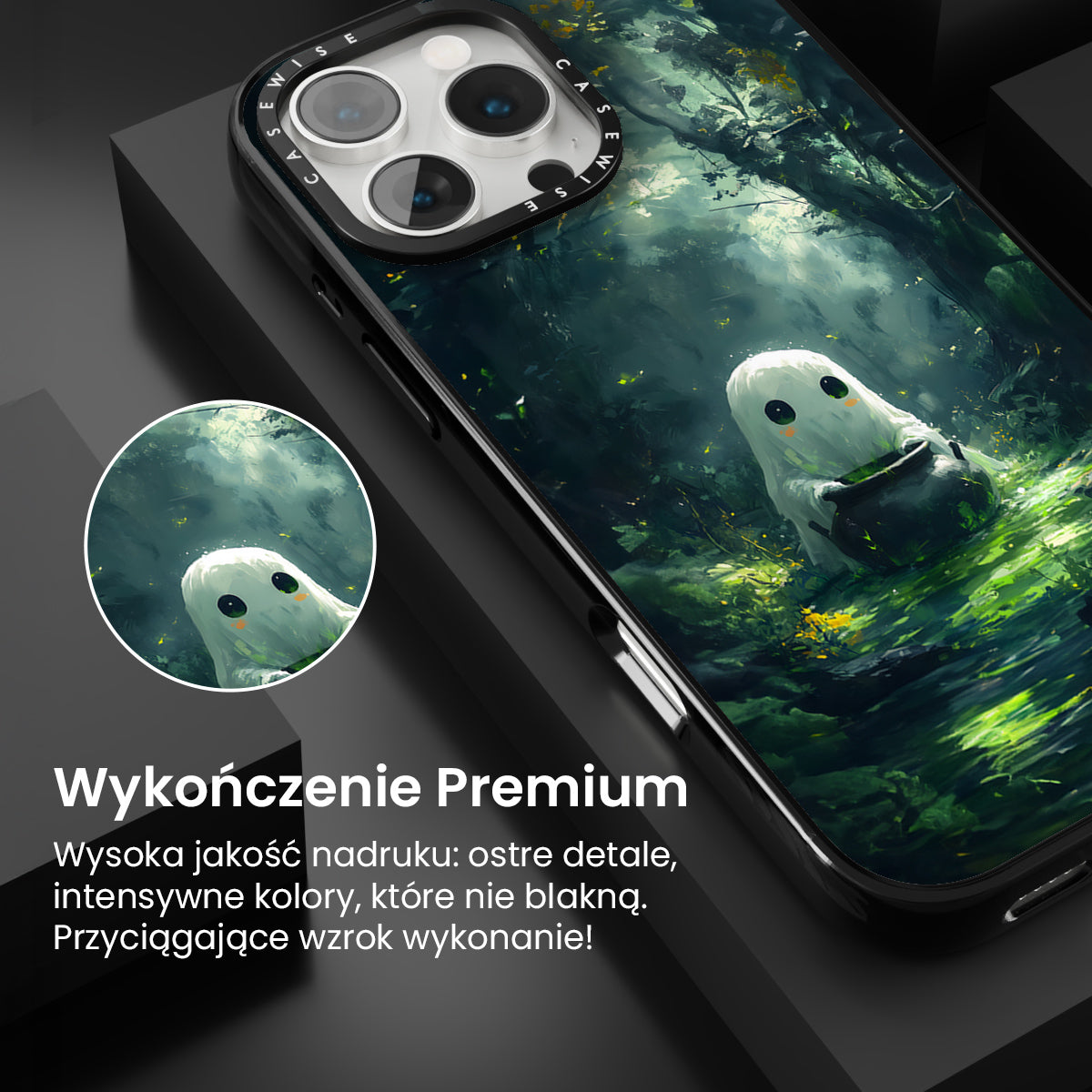 CASEWISE CASEWISE

Wykończenie Premium

Wysoka jakość nadruku: ostre detale, intensywne kolory, które nie blakną. Przyciągające wzrok wykonanie!