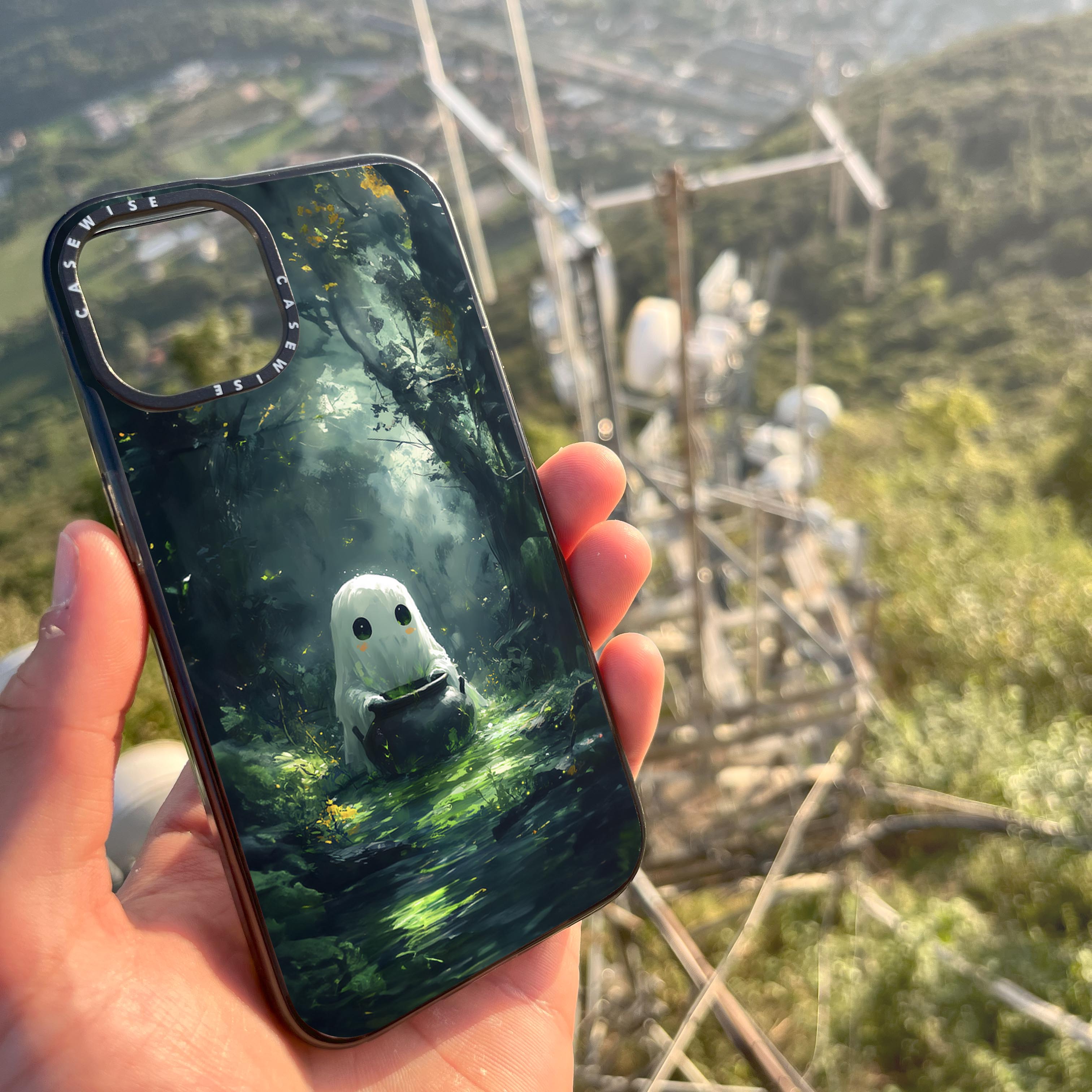 CASEWISE CASEWISE