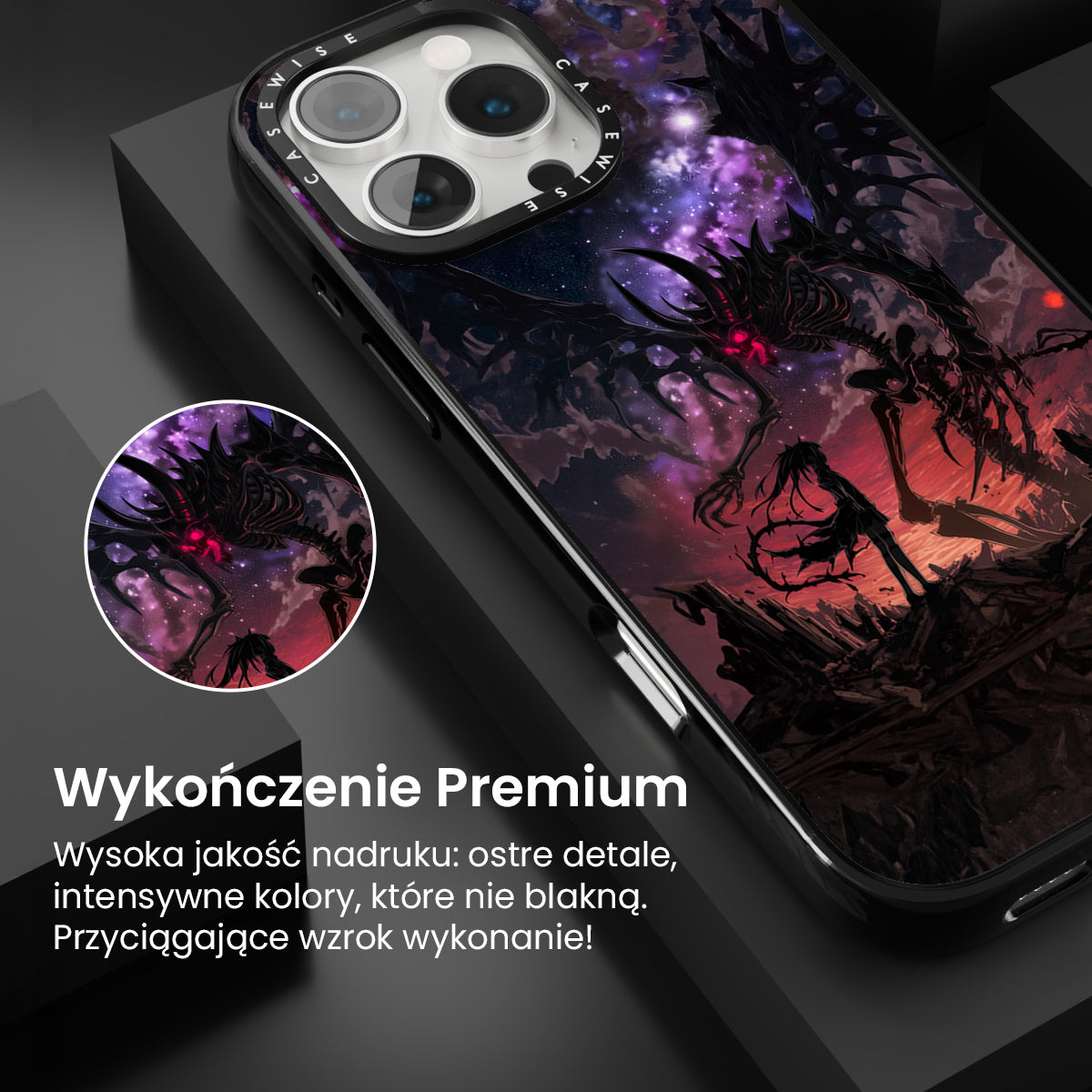 CASEWISE CASEWISE

Wykończenie Premium

Wysoka jakość nadruku: ostre detale, intensywne kolory, które nie blakną. Przyciągające wzrok wykonanie!