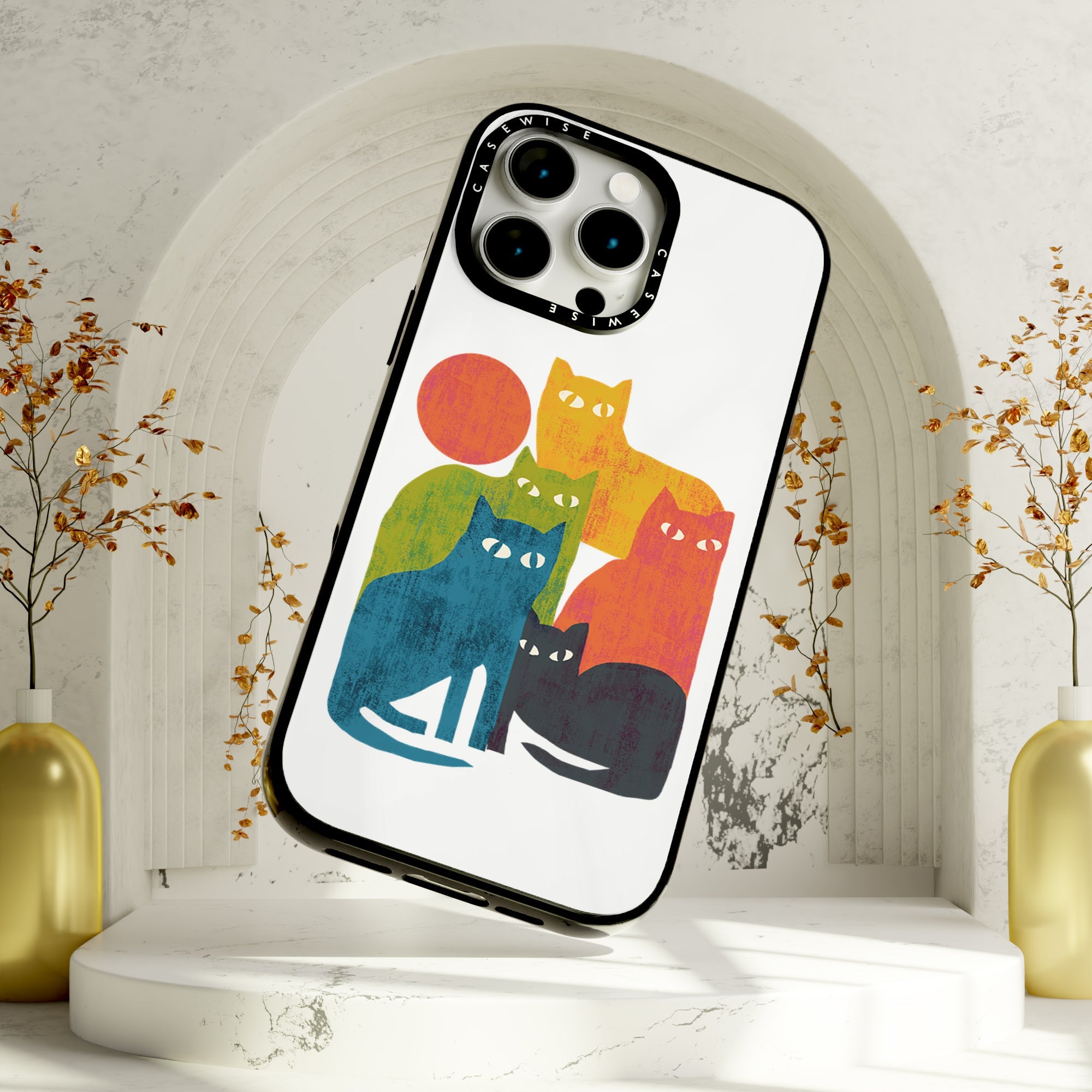 CASEWISE
CASEWISE