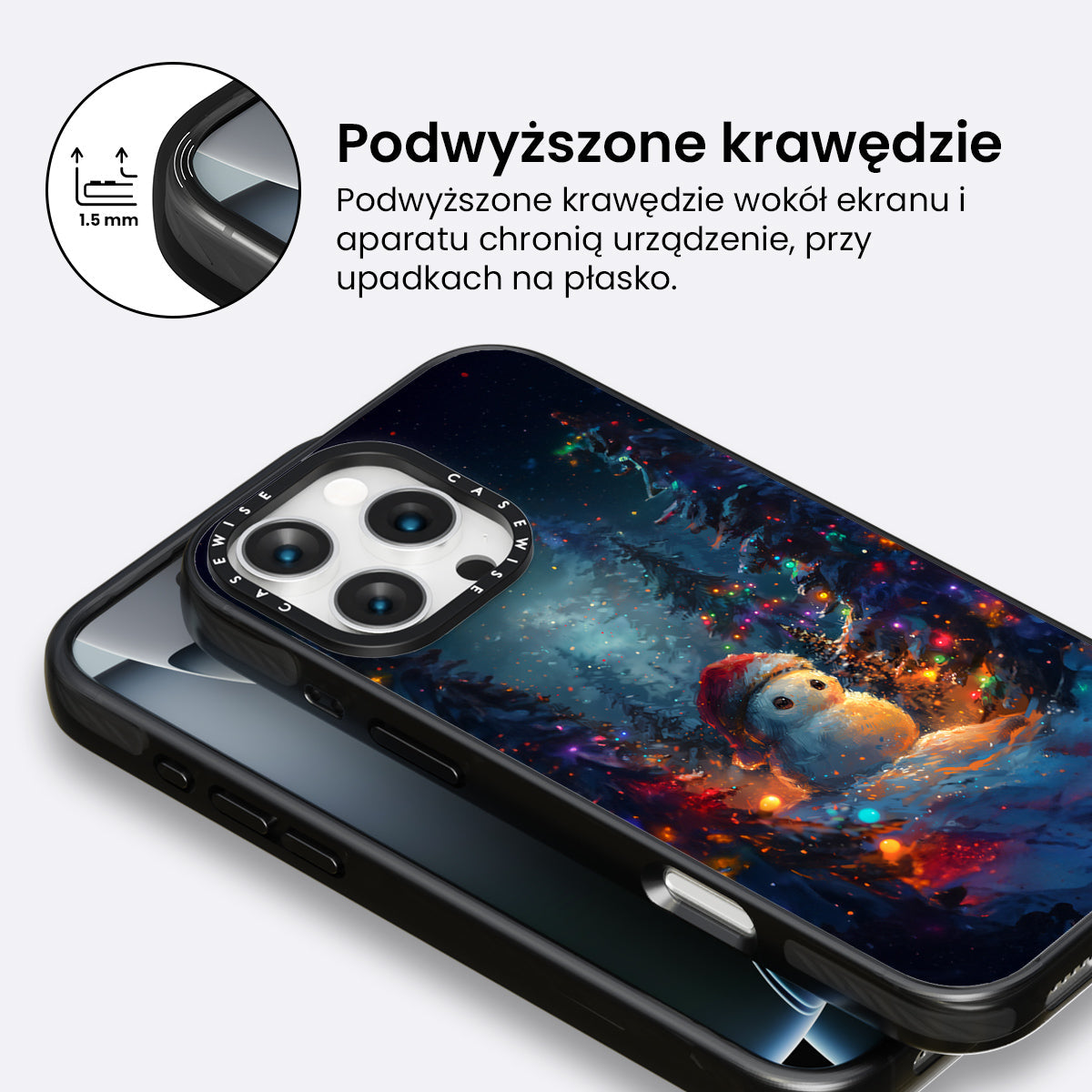 1.5 mm

Podwyższone krawędzie

Podwyższone krawędzie wokół ekranu i aparatu chronią urządzenie, przy upadkach na płasko.

CASEWISE CASEWISE