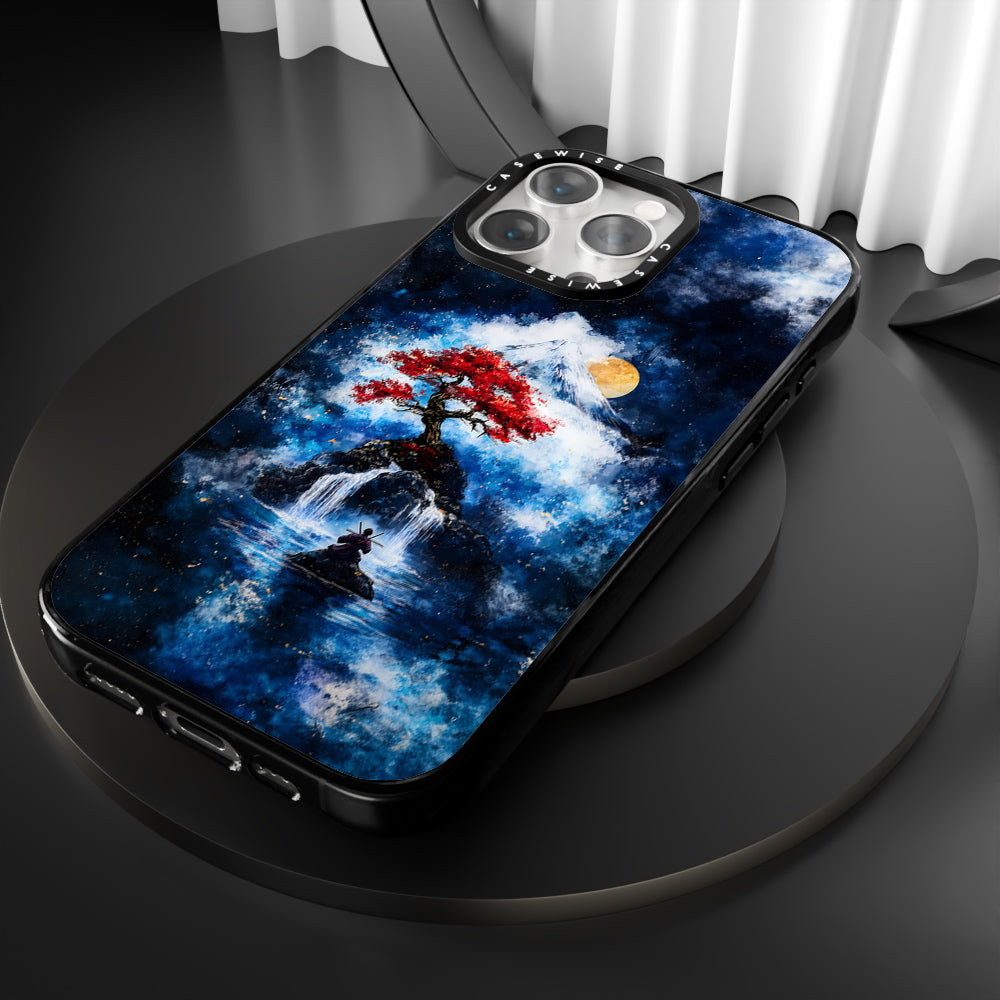 CASEWISE CASEWISE