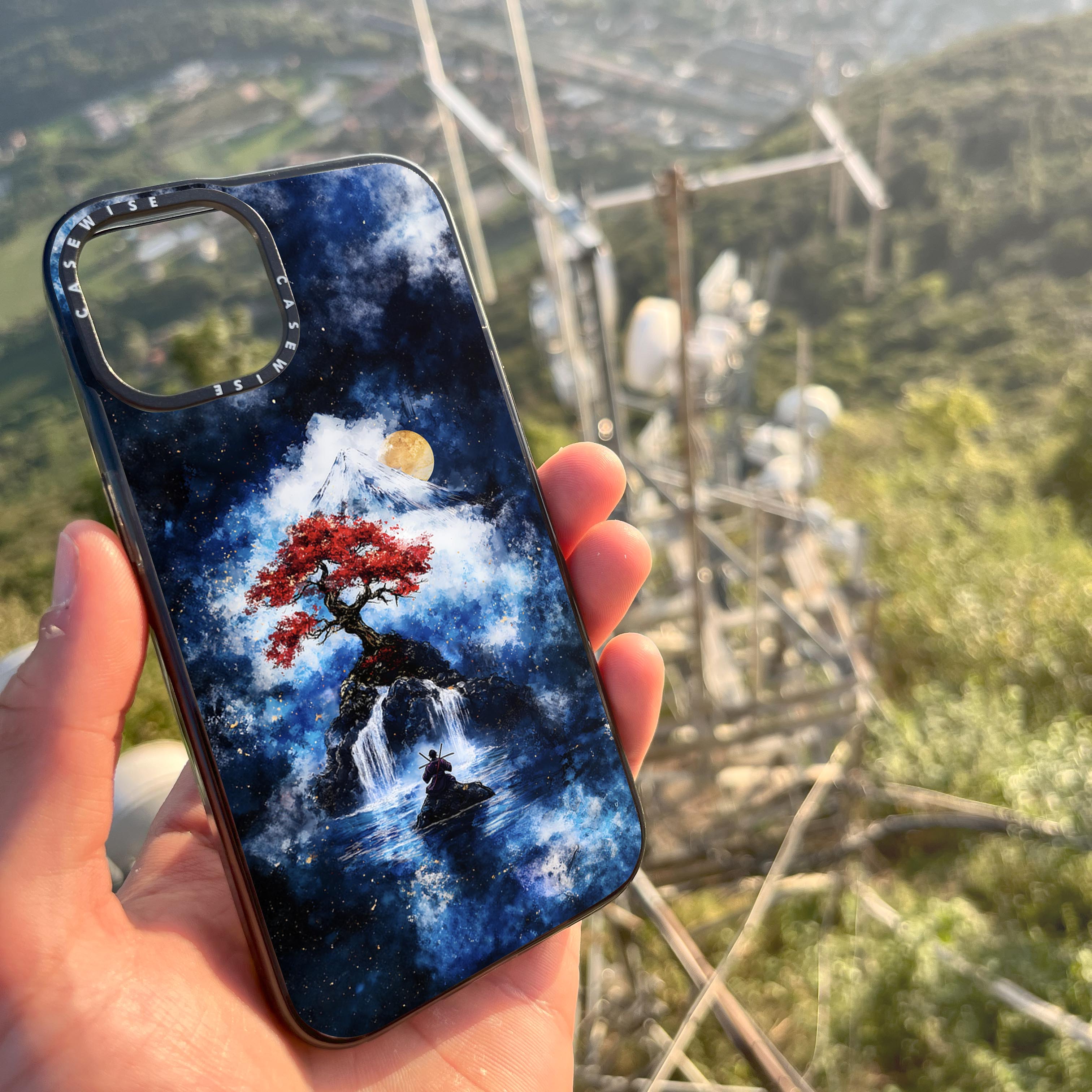 CASEWISE
CASEWISE