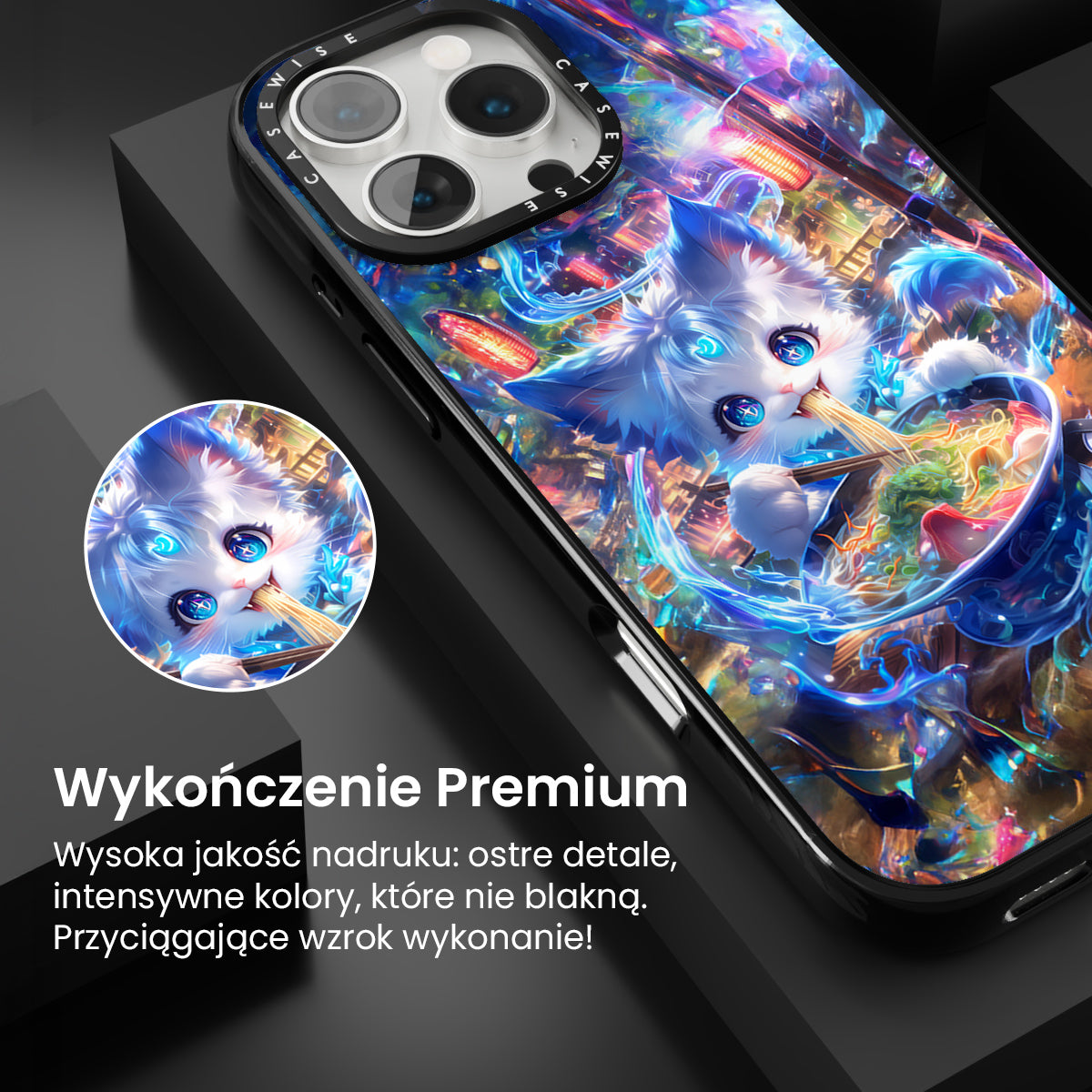 CASEWISE CASEWISE

Wykończenie Premium

Wysoka jakość nadruku: ostre detale, intensywne kolory, które nie blakną. Przyciągające wzrok wykonanie!