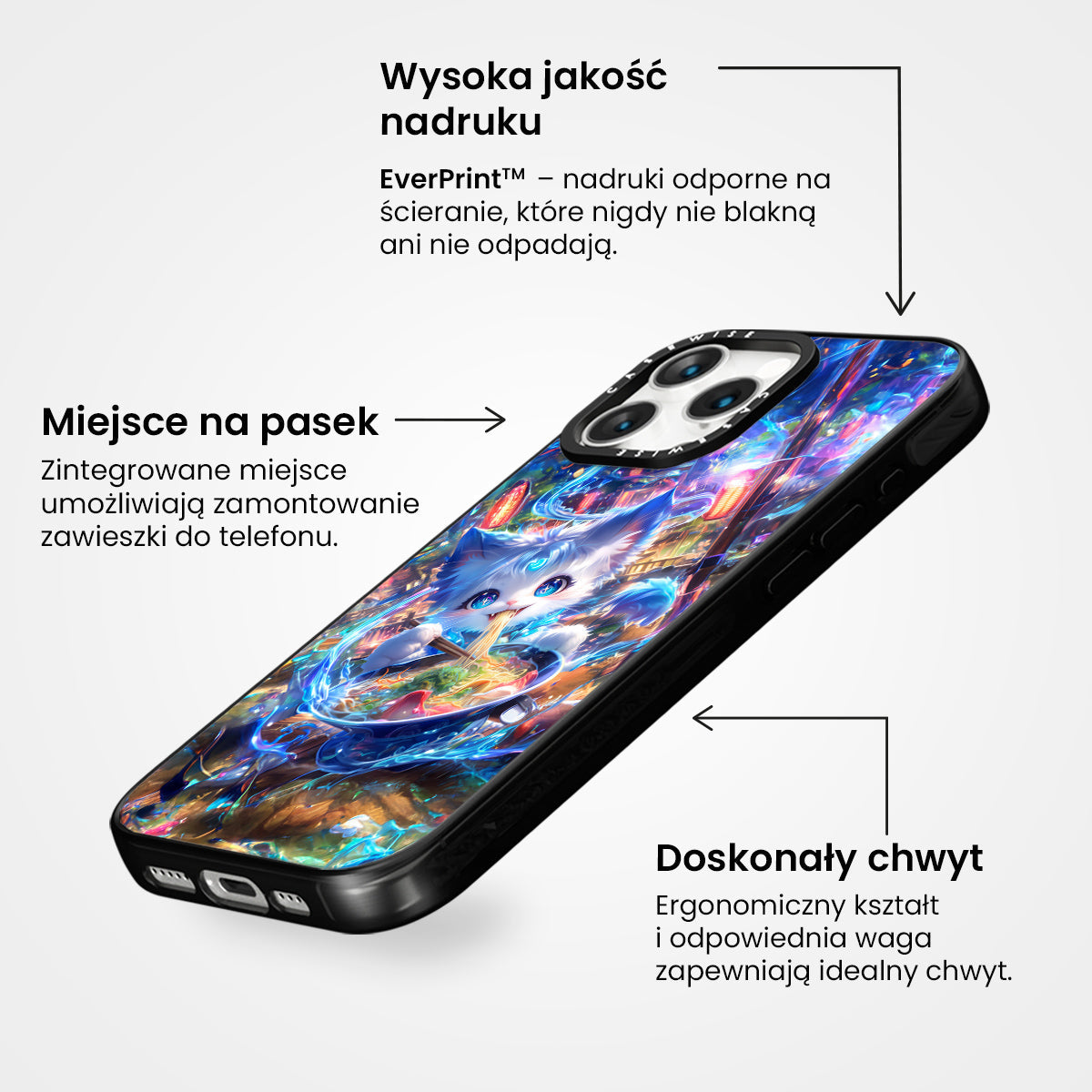 Wysoka jakość nadruku

EverPrint™ – nadruki odporne na ścieranie, które nigdy nie blakną ani nie odpadają.

CASEWISE CASEWISE

Miejsce na pasek

Zintegrowane miejsce umożliwiają zamontowanie zawieszki do telefonu.

Doskonały chwyt

Ergonomiczny kształt i odpowiednia waga zapewniają idealny chwyt.