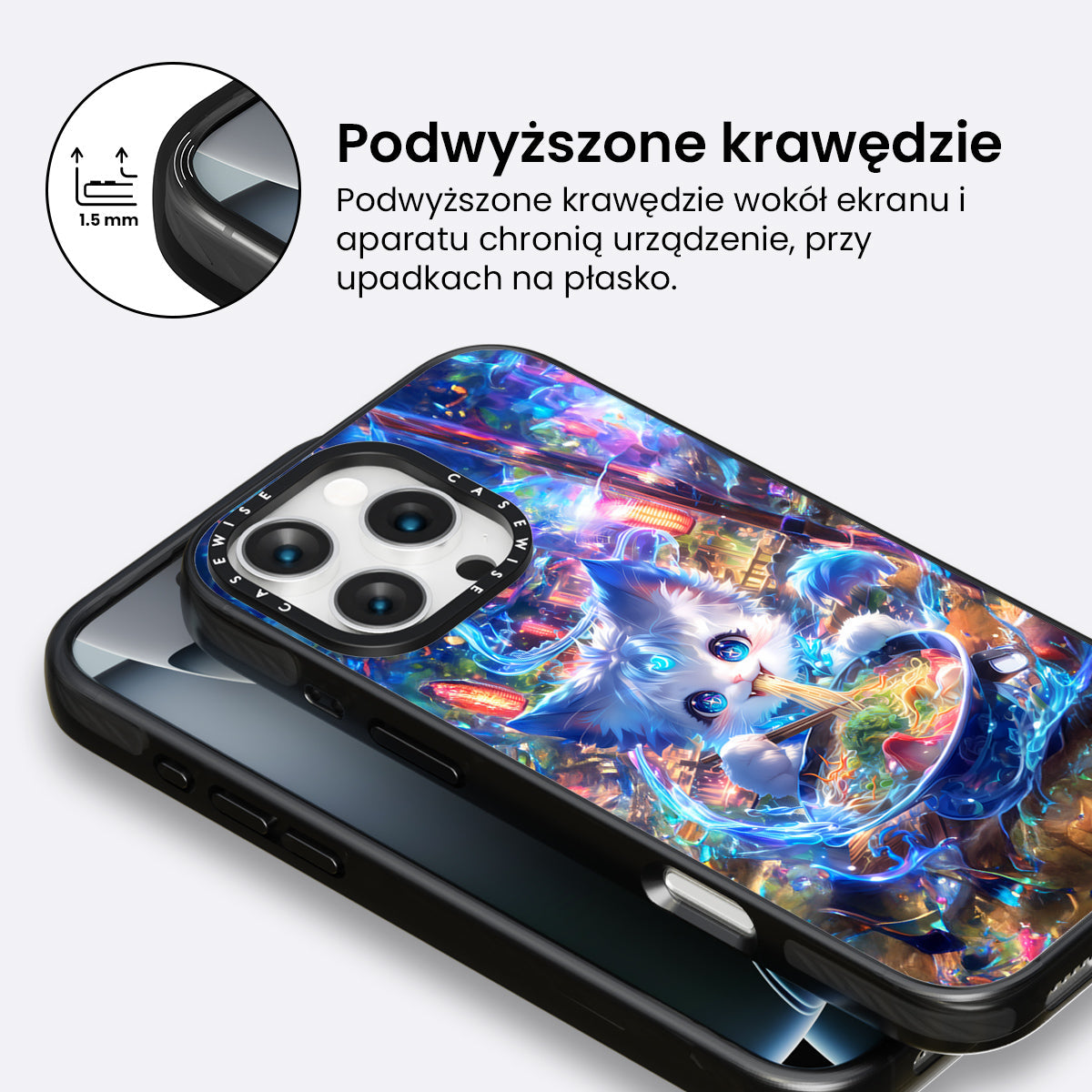 1.5 mm

Podwyższone krawędzie

Podwyższone krawędzie wokół ekranu i aparatu chronią urządzenie, przy upadkach na płasko.

CASEWISE CASEWISE