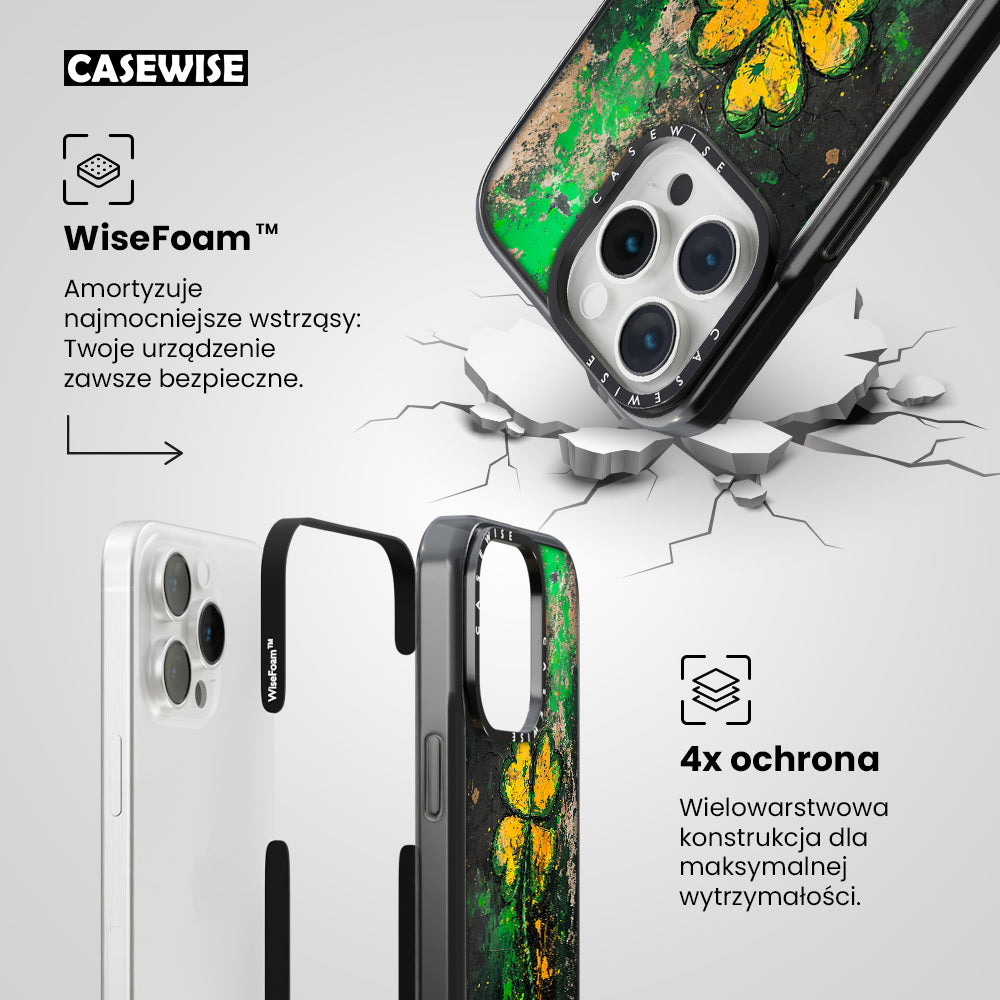 CASEWISE

WiseFoam™

Amortyzuje najmocniejsze wstrząsy: Twoje urządzenie zawsze bezpieczne.

CASEWISE

CASEWISE

WiseFoam™

CASEWISE

4x ochrona

Wielowarstwowa konstrukcja dla maksymalnej wytrzymałości.