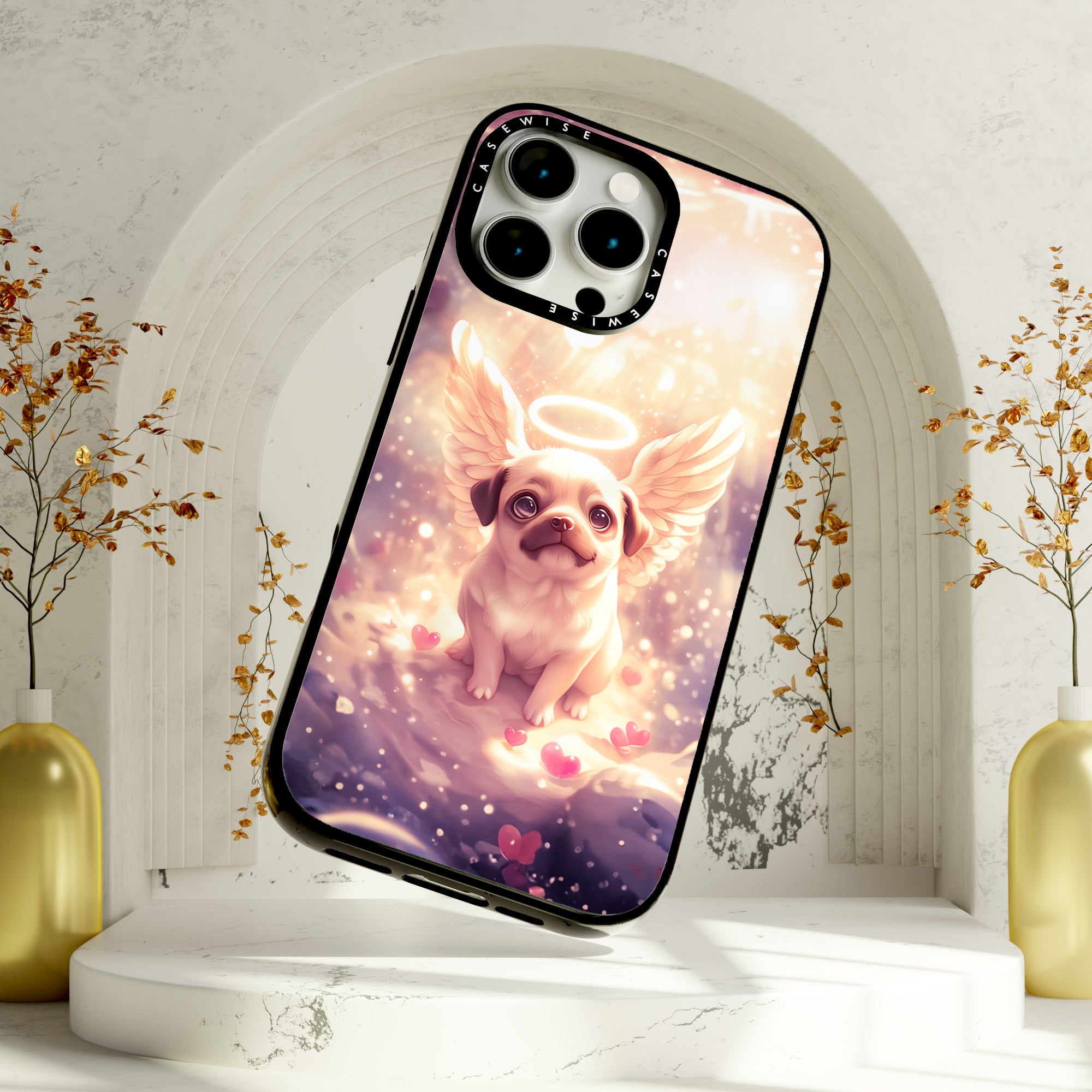 CASEWISE
CASEWISE