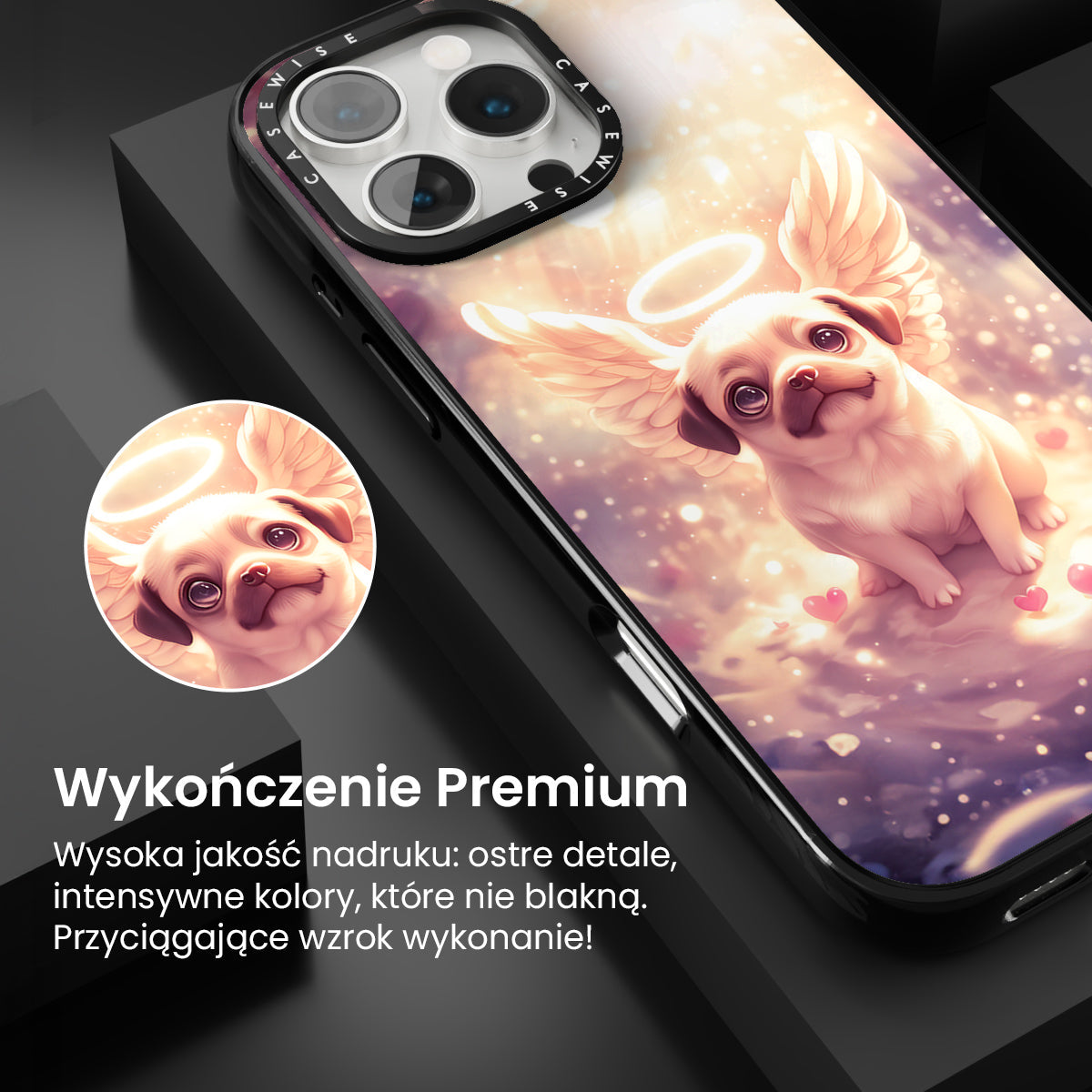 CASEWISE CASEWISE

Wykończenie Premium

Wysoka jakość nadruku: ostre detale, intensywne kolory, które nie blakną. Przyciągające wzrok wykonanie!