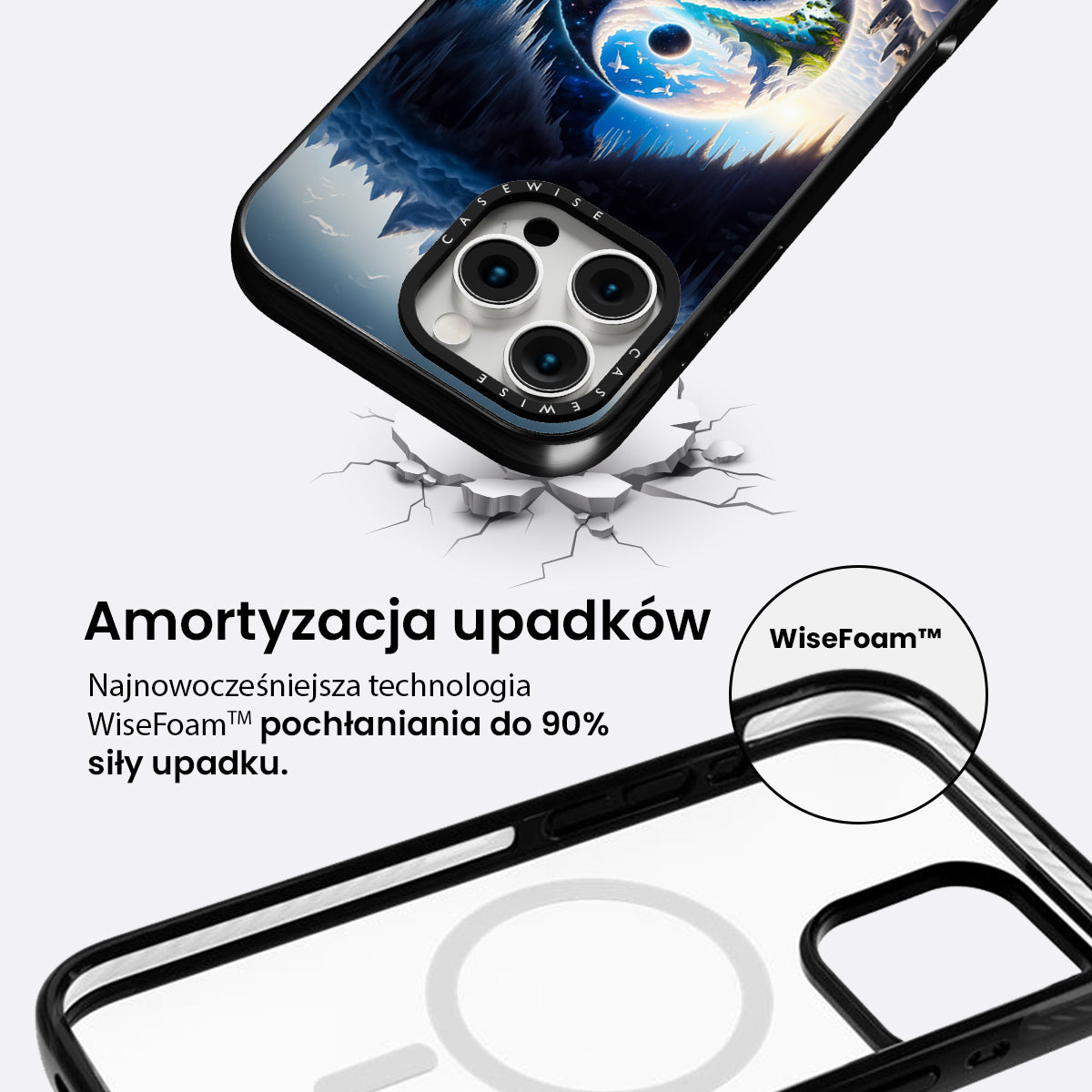 CASEWISE
CASEWISE

Amortyzacja upadków

Najnowocześniejsza technologia WiseFoam™ pochłaniania do 90% siły upadku.

WiseFoam™