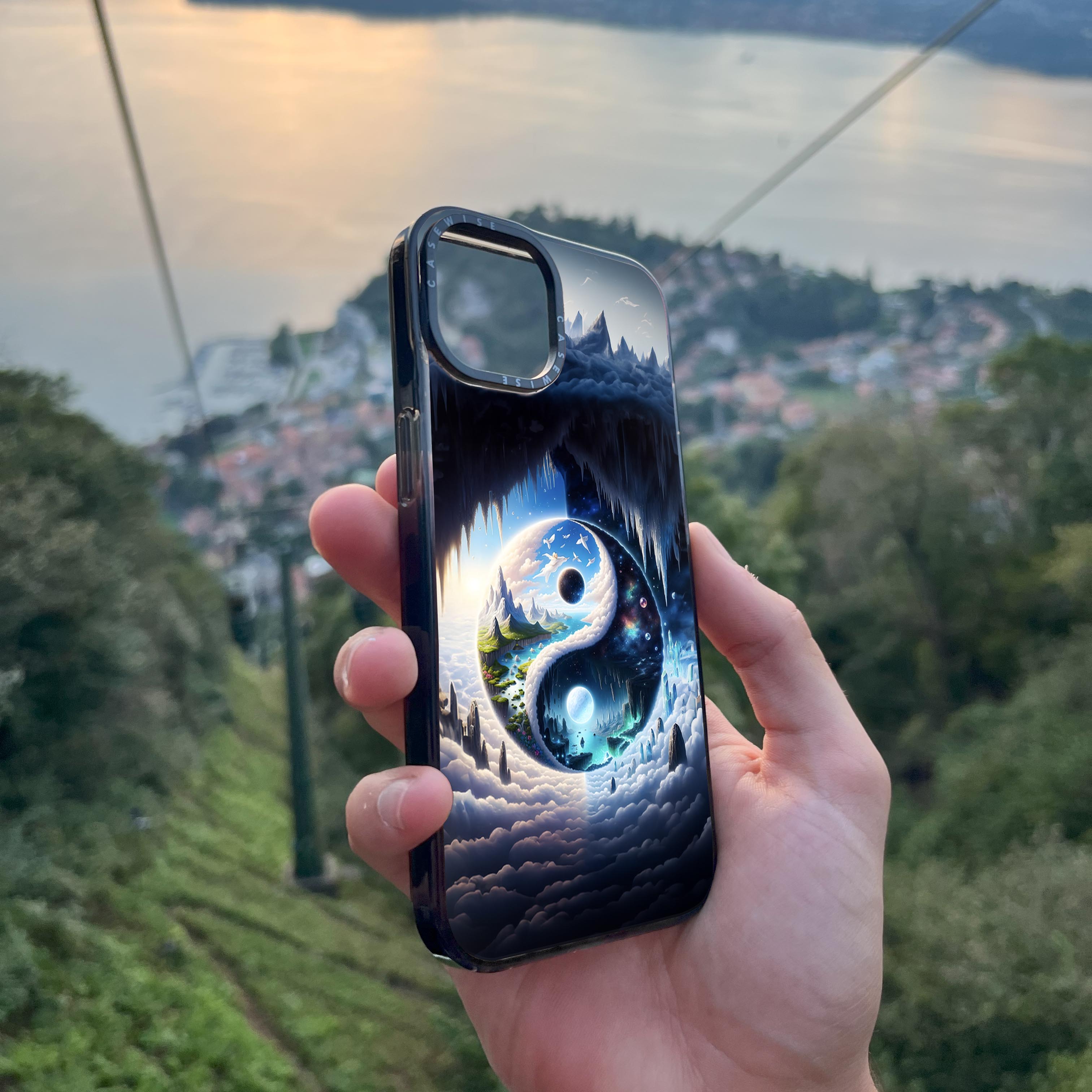 CASEWISE
CASEWISE