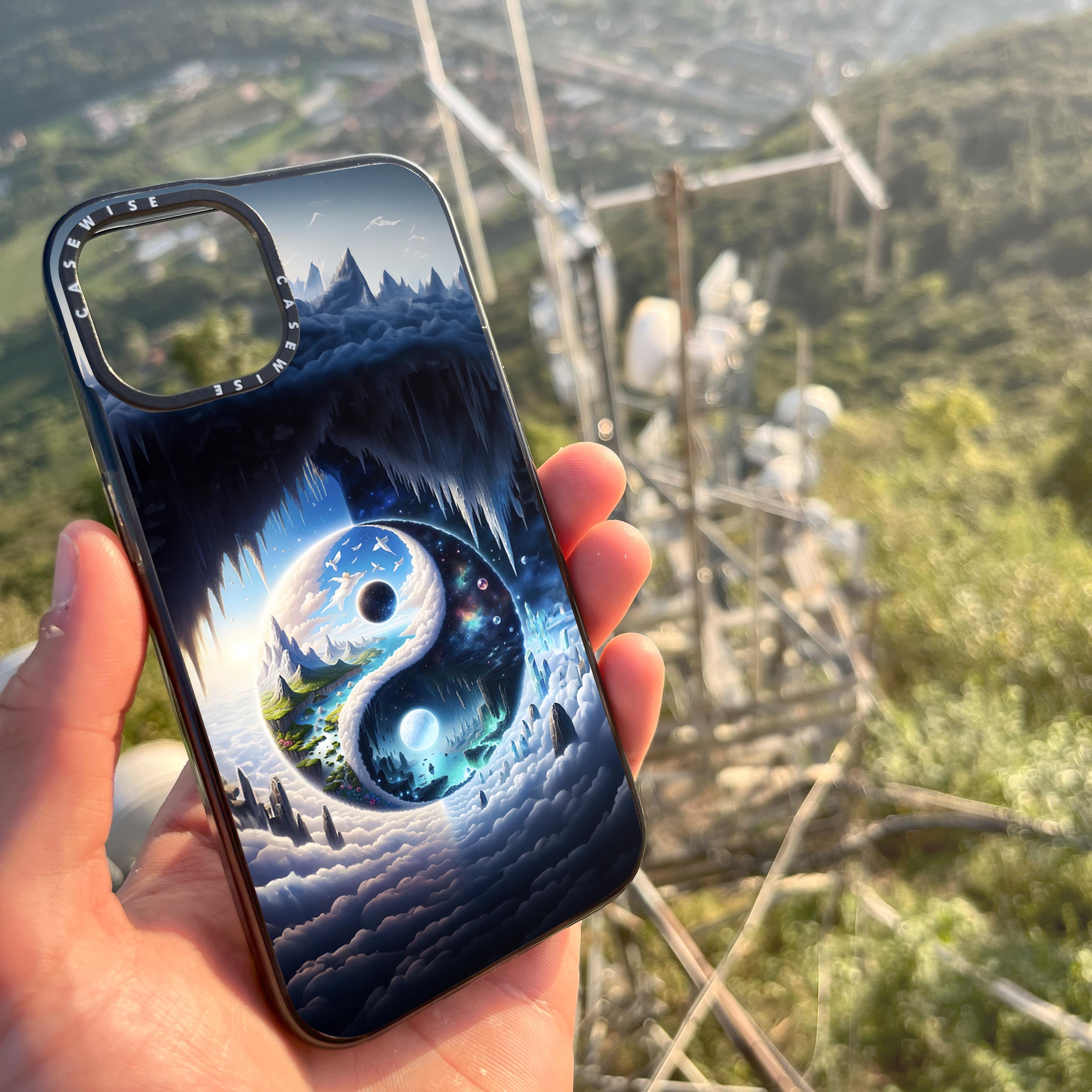 CASEWISE CASEWISE