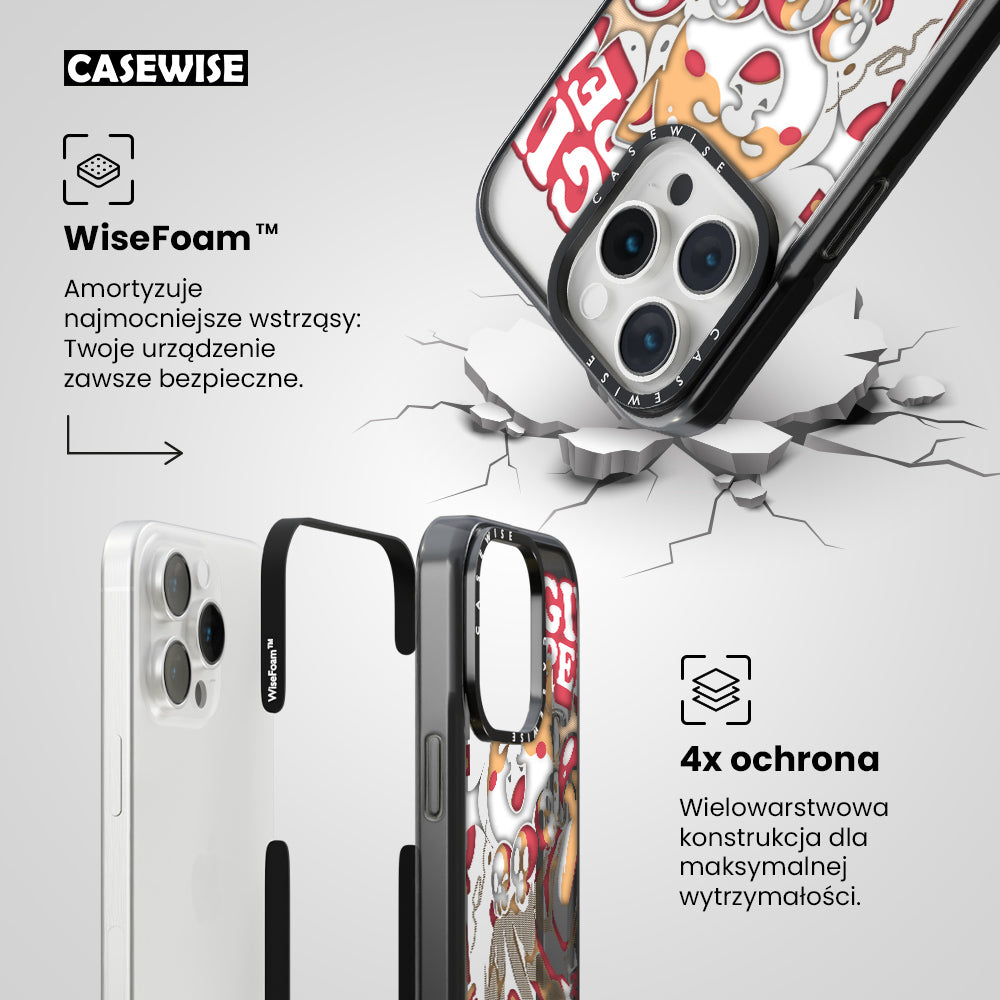 CASEWISE

WiseFoam™

Amortyzuje najmocniejsze wstrząsy: Twoje urządzenie zawsze bezpieczne.

CASEWISE

CASEWISE

WiseFoam™

CASEWISE

4x ochrona

Wielowarstwowa konstrukcja dla maksymalnej wytrzymałości.