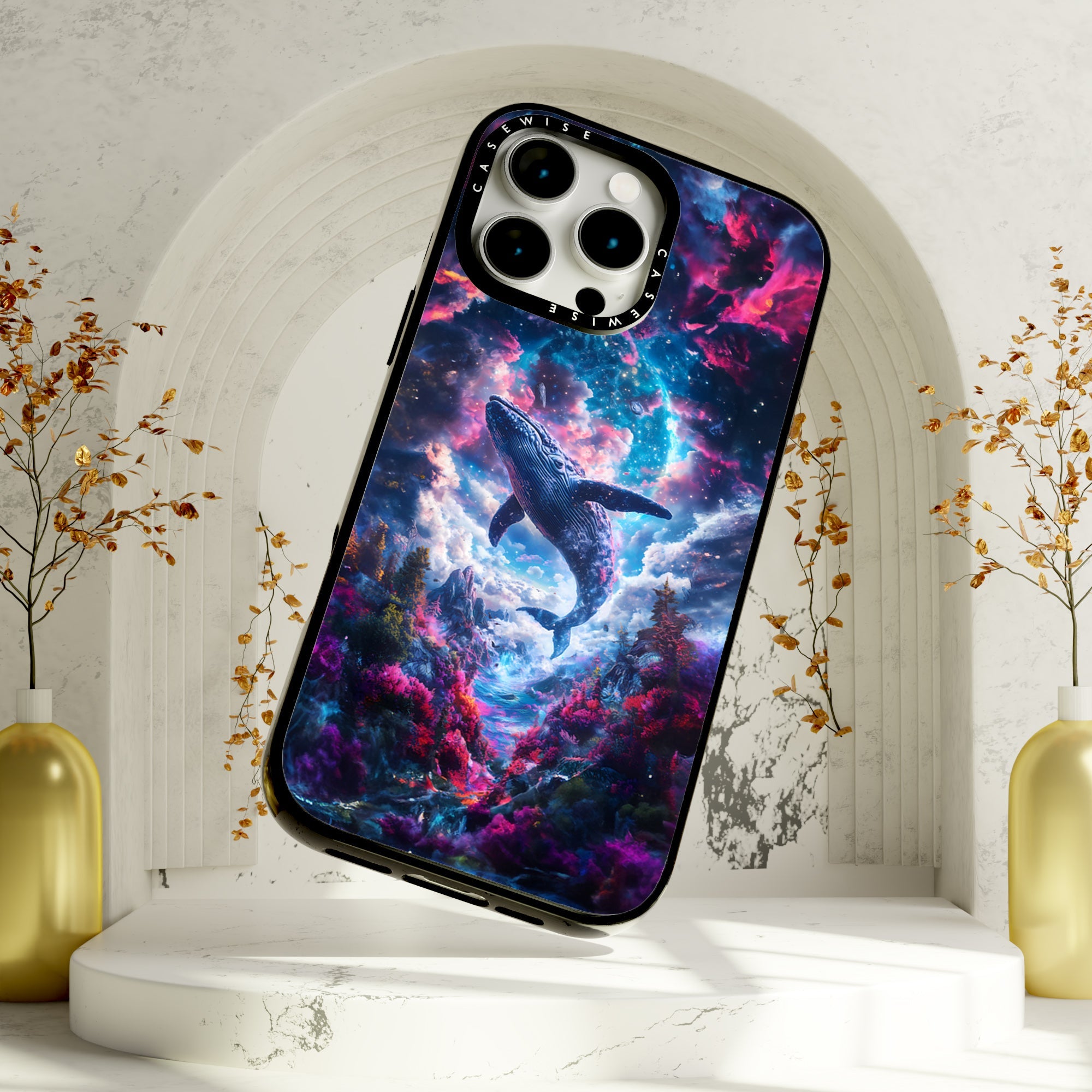 CASEWISE CASEWISE