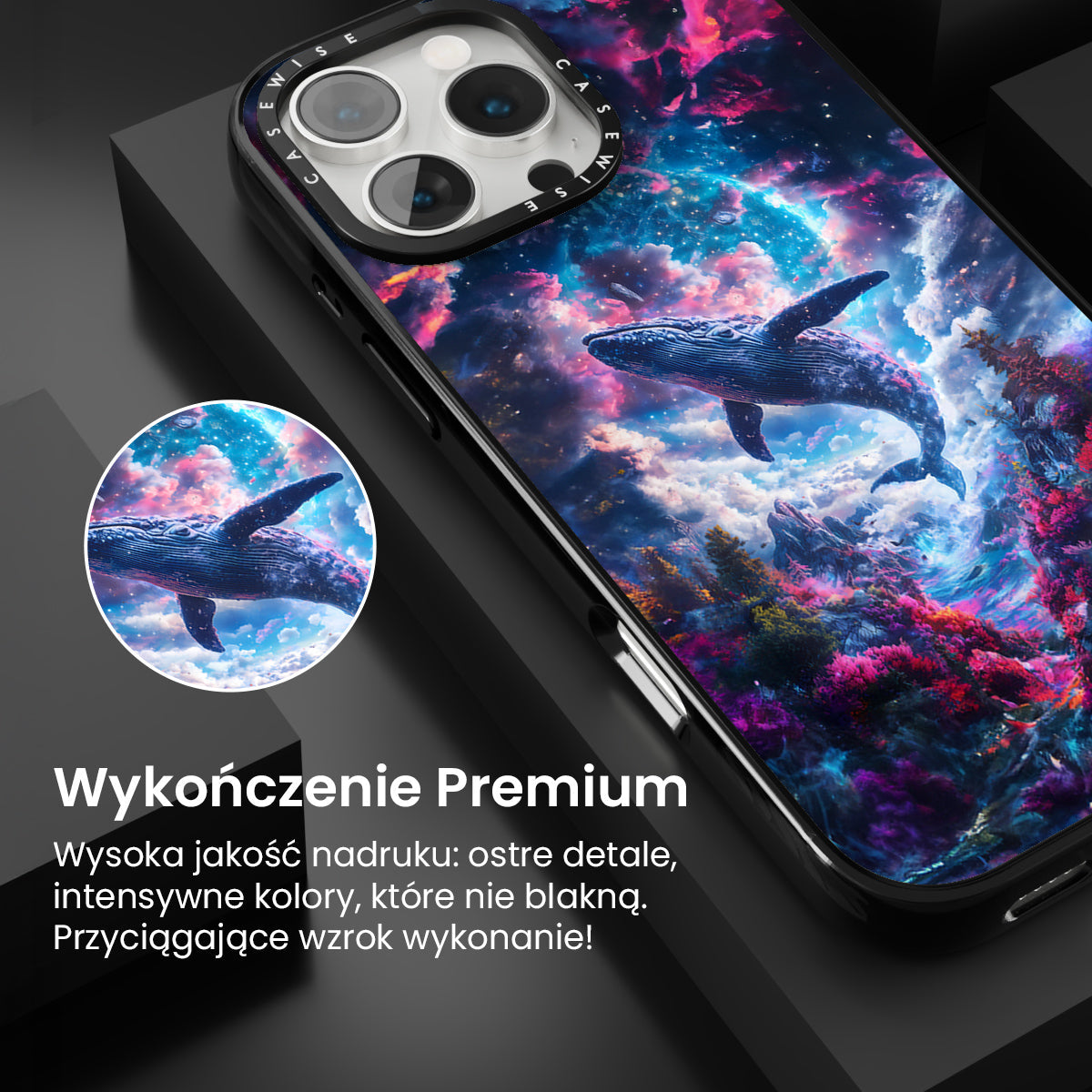 CASEWISE CASEWISE

Wykończenie Premium

Wysoka jakość nadruku: ostre detale, intensywne kolory, które nie blakną. Przyciągające wzrok wykonanie!