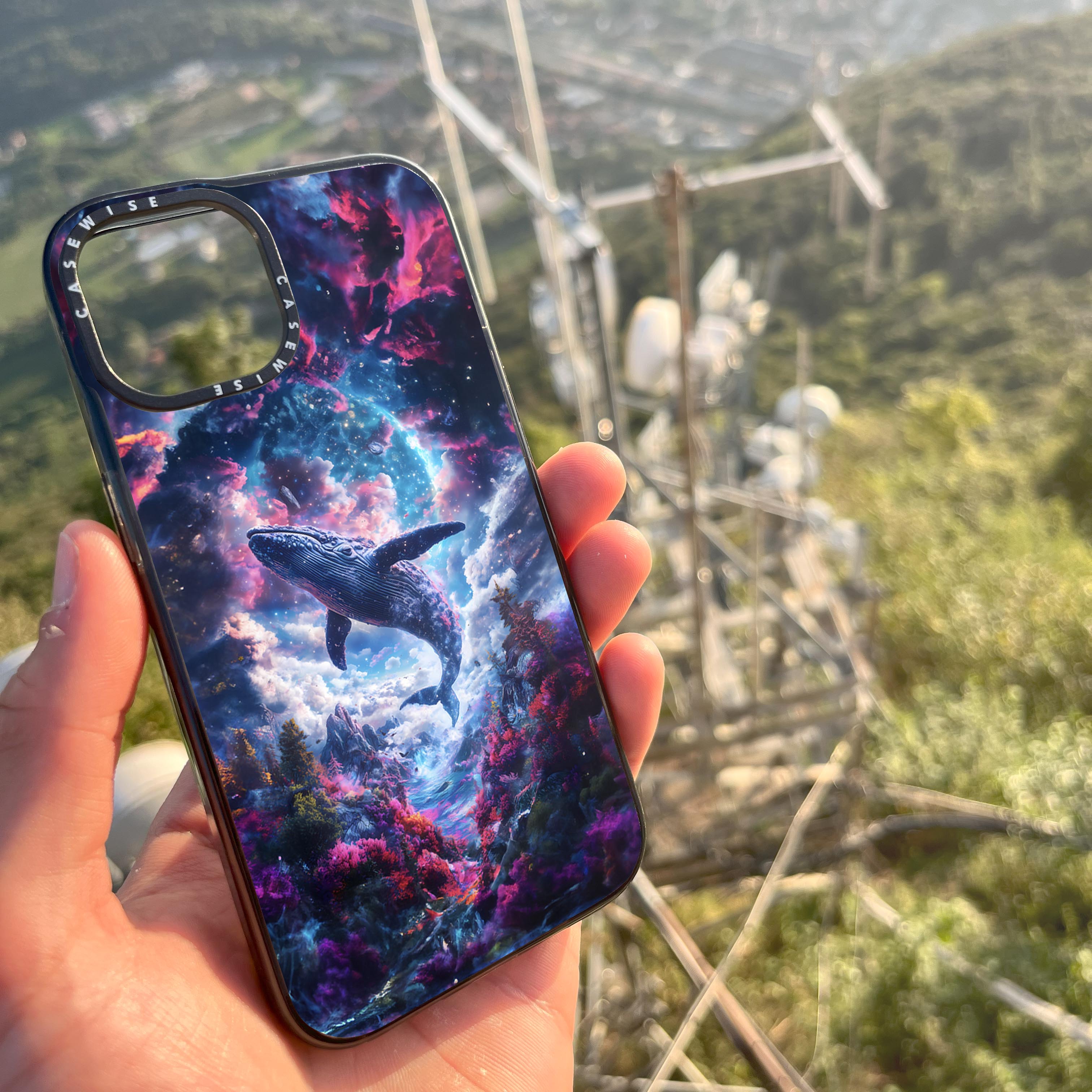 CASEWISE CASEWISE