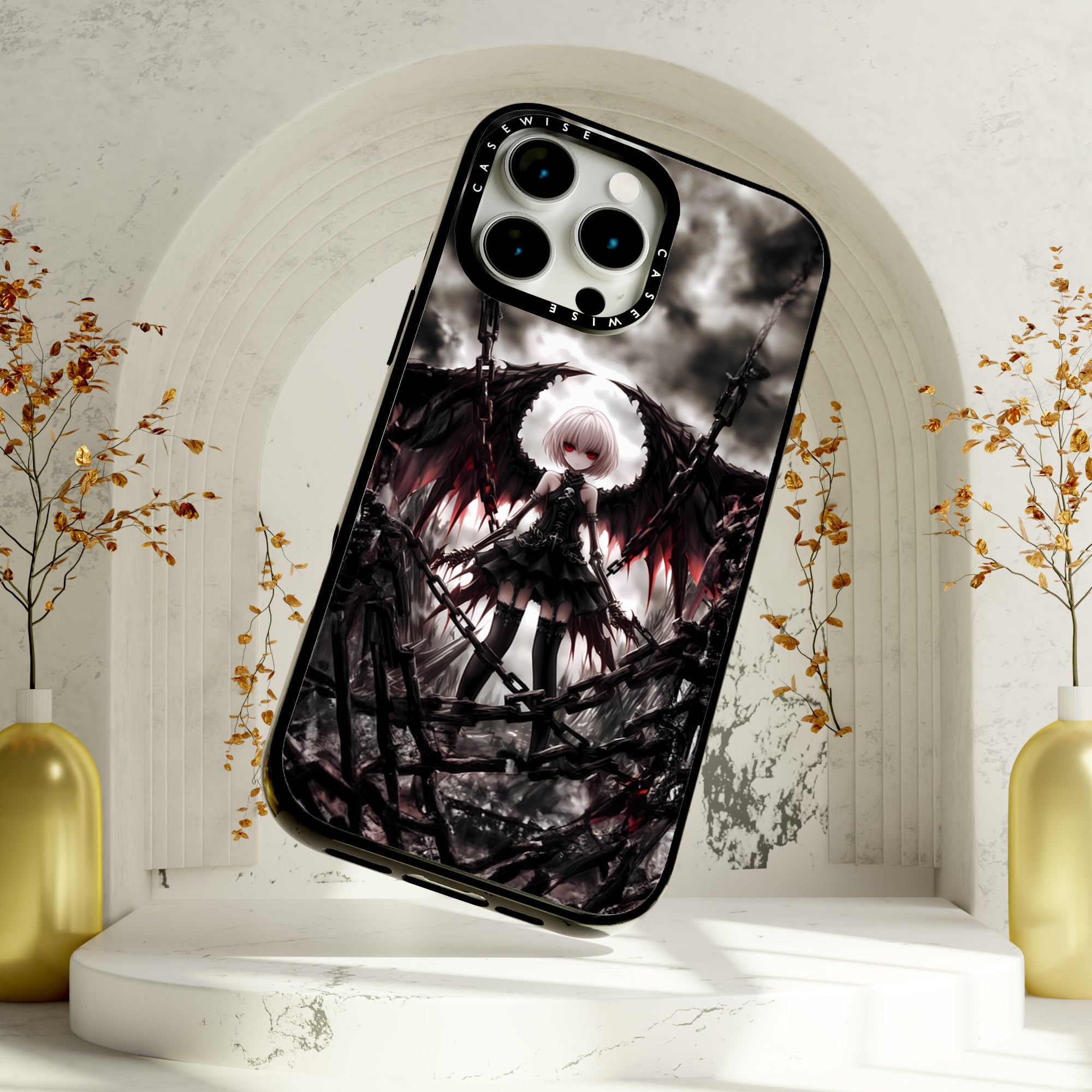 CASEWISE
CASEWISE