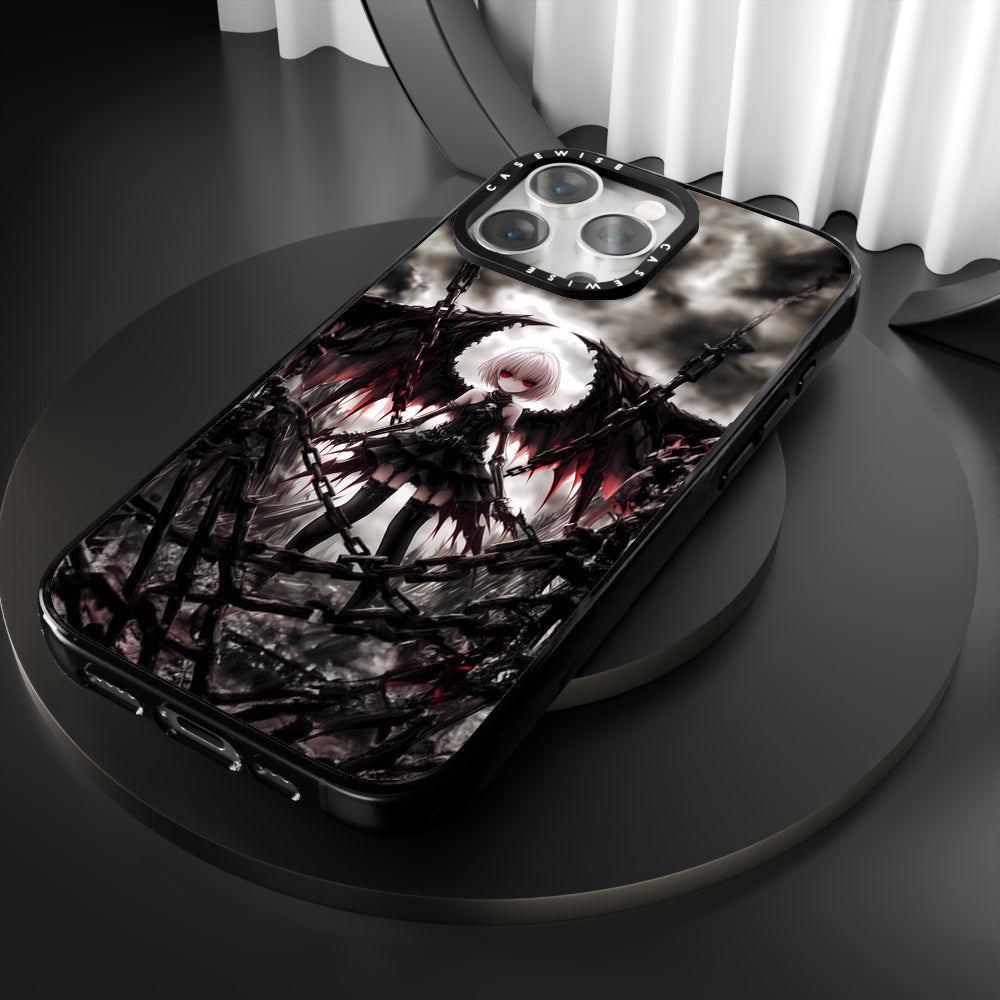 CASEWISE
CASEWISE