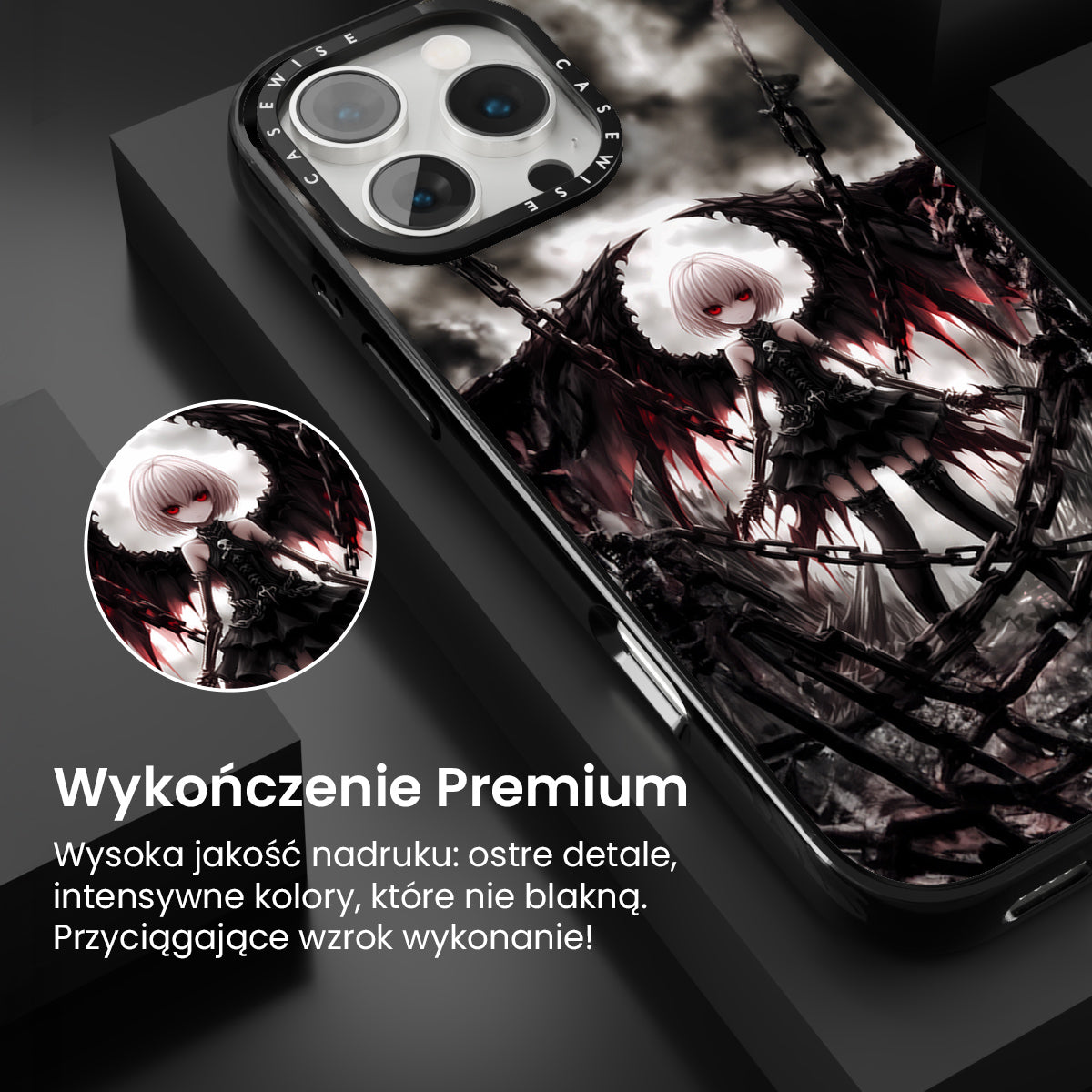 CASEWISE CASEWISE

Wykończenie Premium

Wysoka jakość nadruku: ostre detale, intensywne kolory, które nie blakną. Przyciągające wzrok wykonanie!