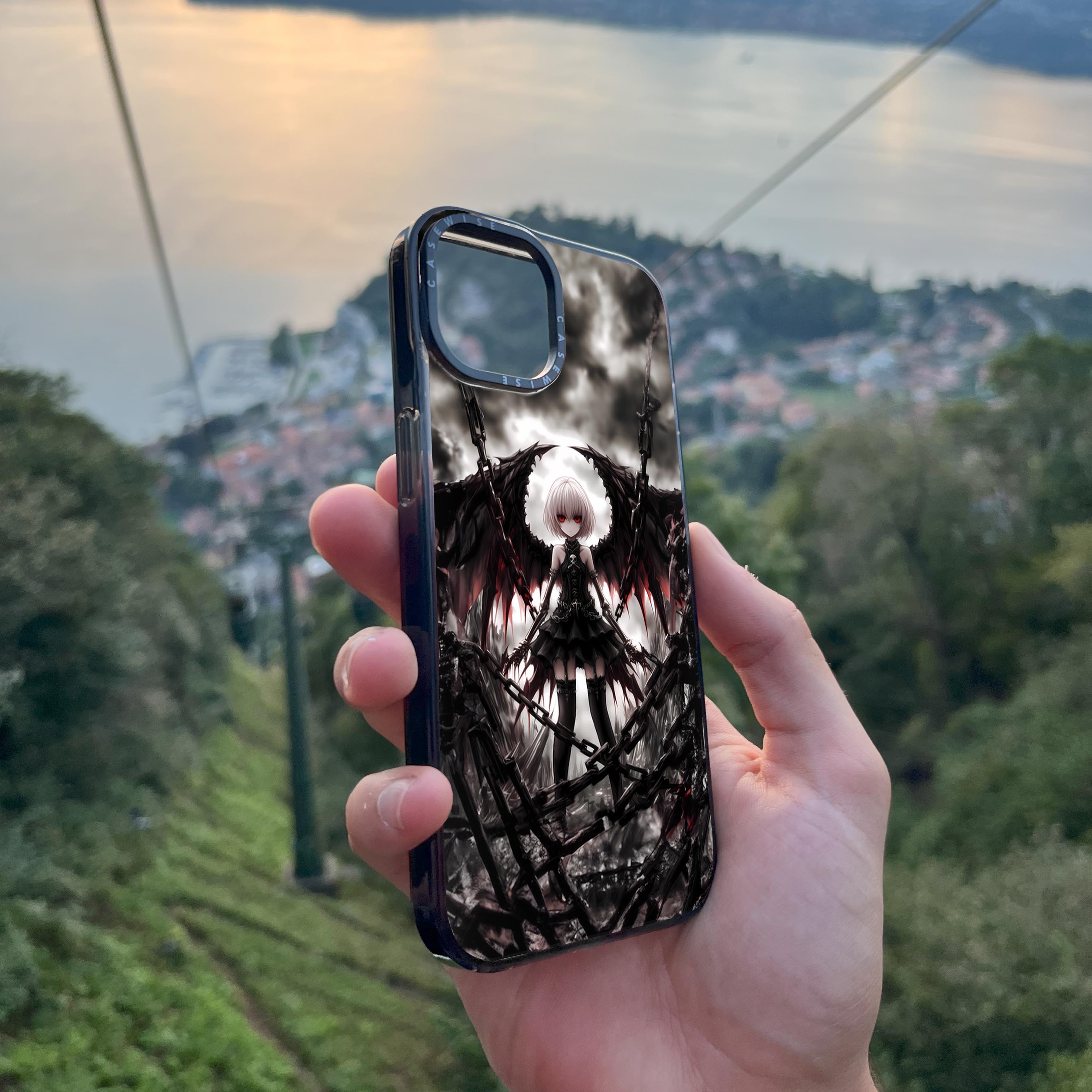 CASEWISE
CASEWISE