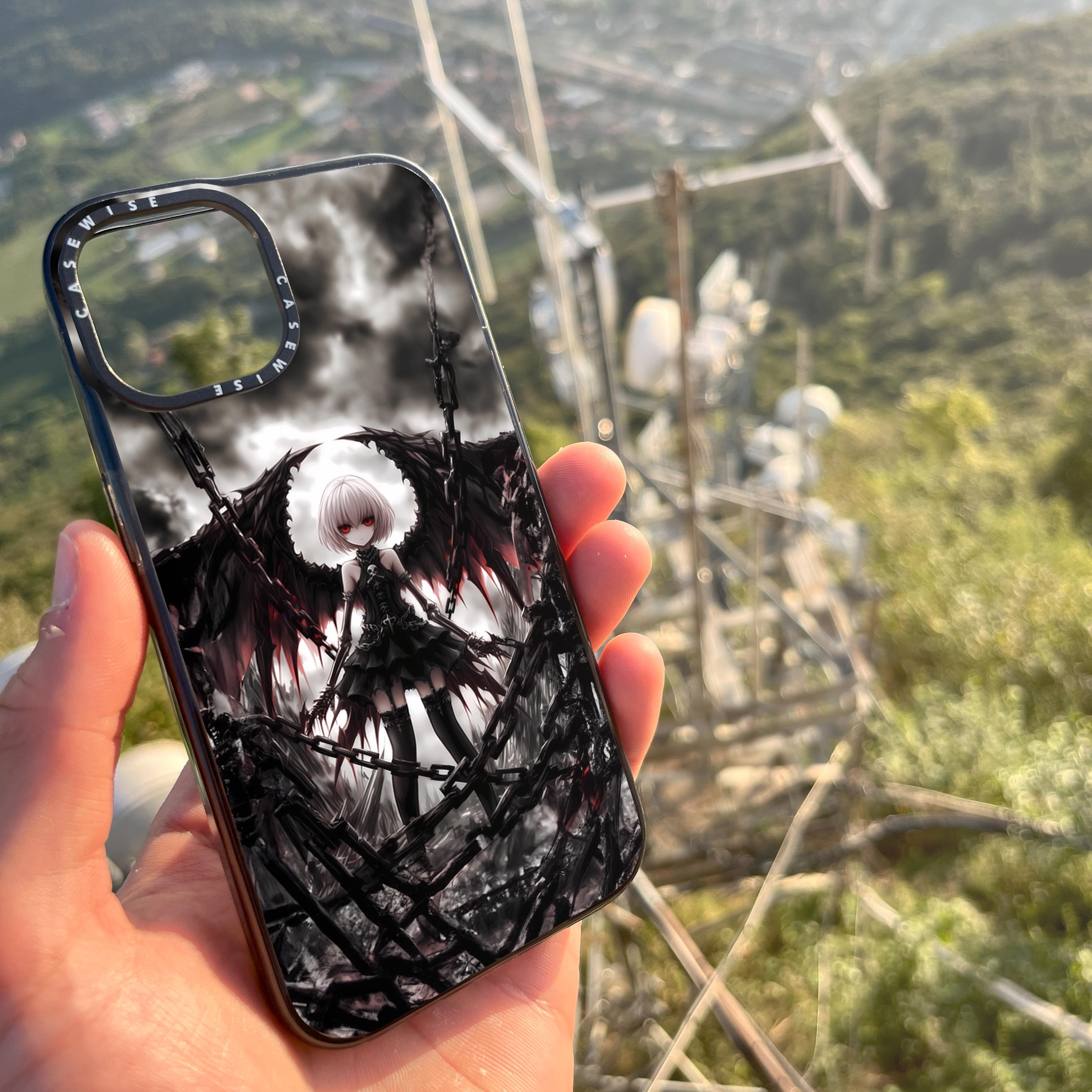 CASEWISE CASEWISE