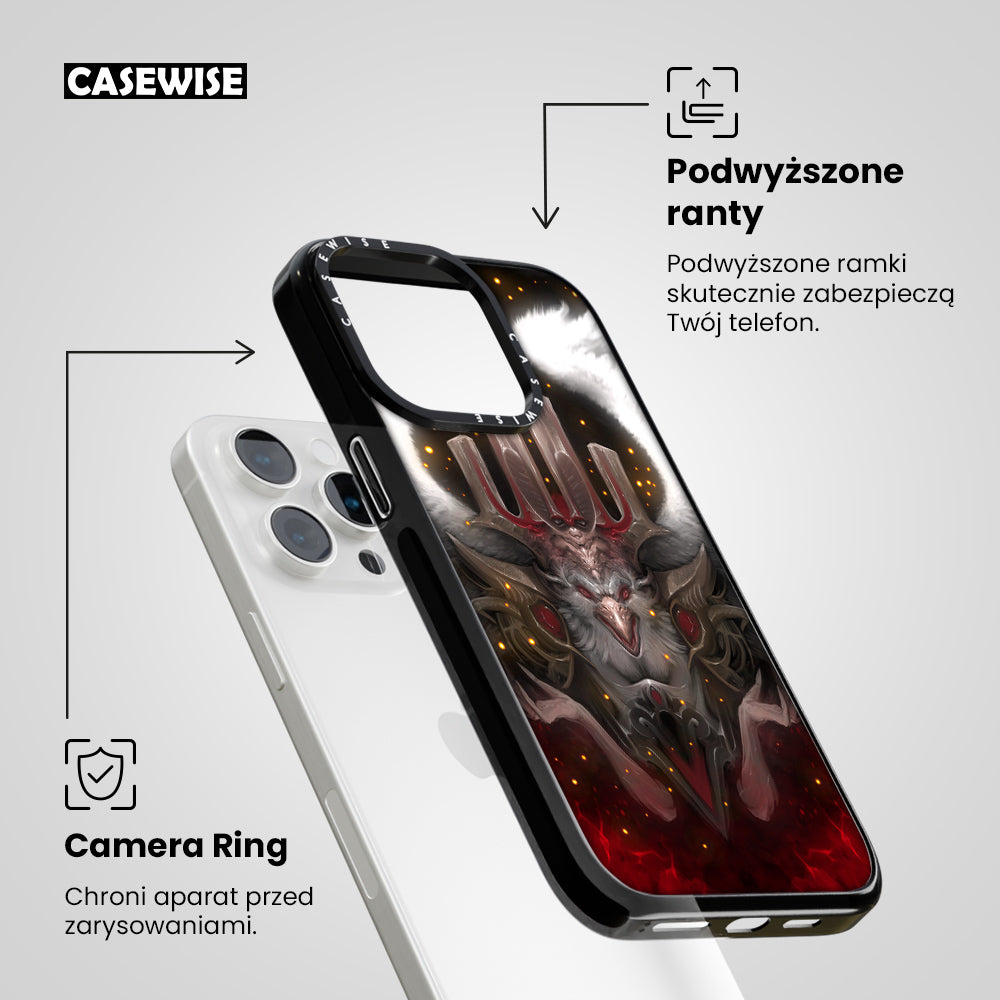 CASEWISE

Podwyższone ranty

Podwyższone ramki skutecznie zabezpieczą Twój telefon.

CASEWISE

CASEWISE

Camera Ring

Chroni aparat przed zarysowaniami.