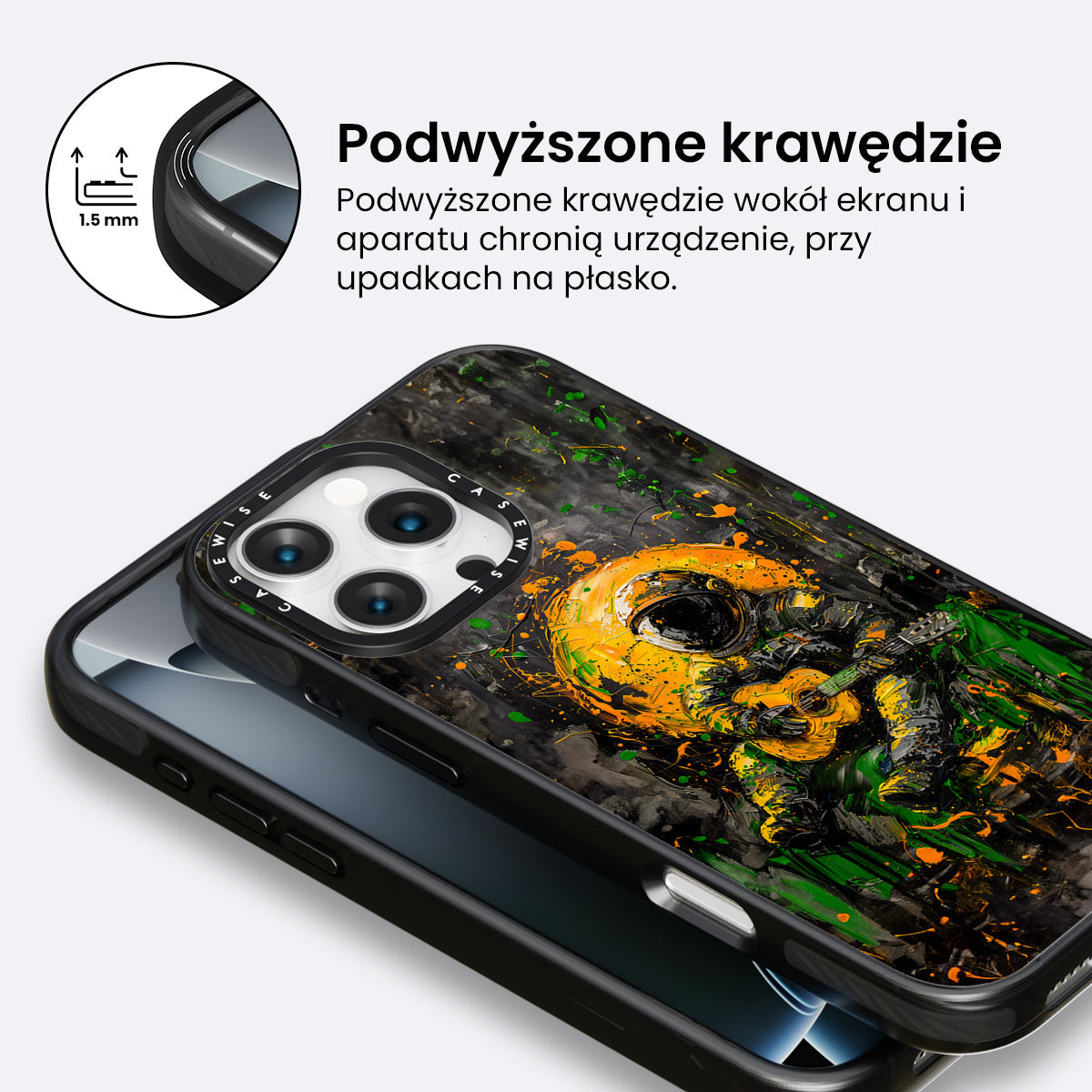 1.5 mm

Podwyższone krawędzie

Podwyższone krawędzie wokół ekranu i aparatu chronią urządzenie, przy upadkach na płasko.

CASEWISE CASEWISE