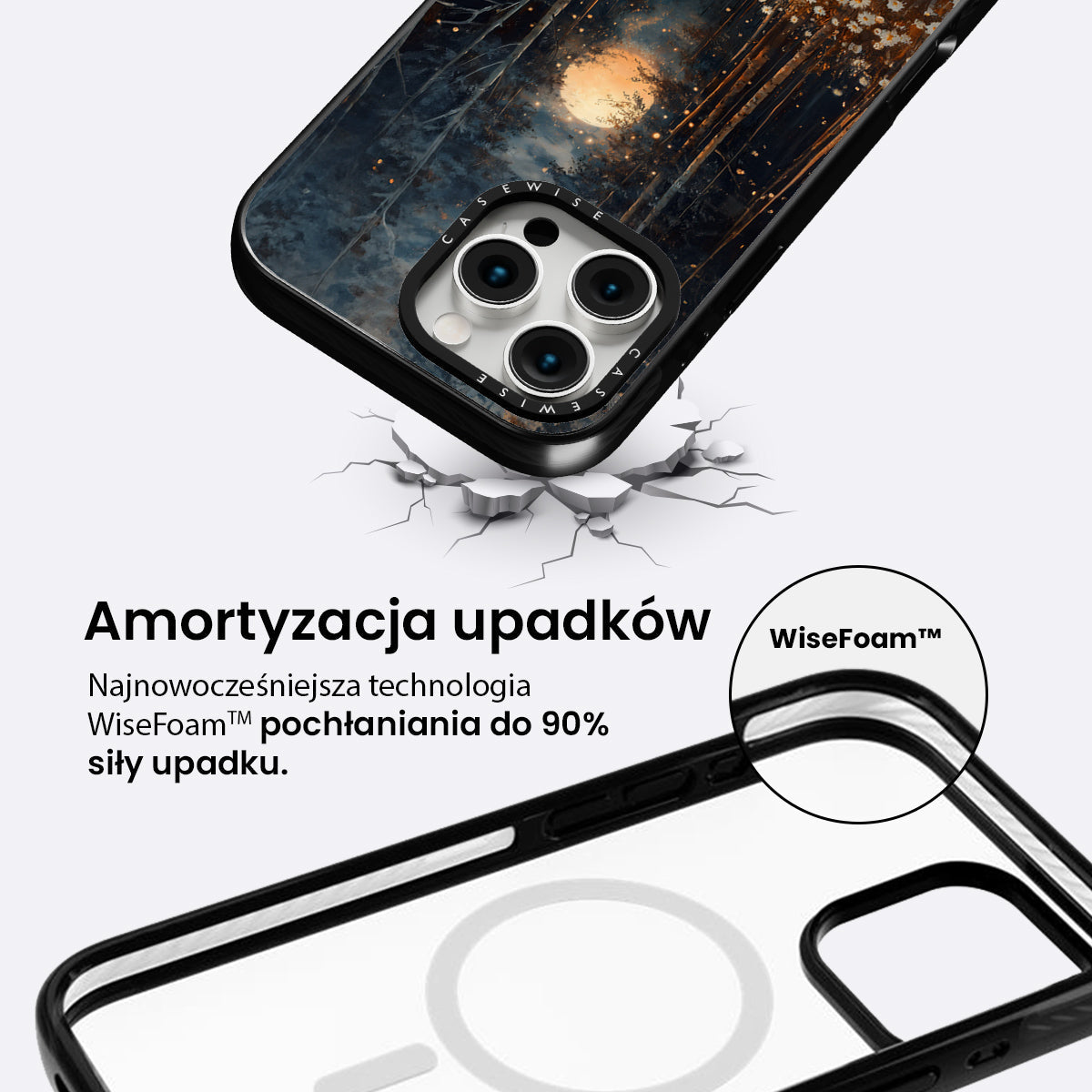 CASEWISE

CASEWISE

Amortyzacja upadków

Najnowocześniejsza technologia WiseFoam™ pochłaniania do 90% siły upadku.

WiseFoam™