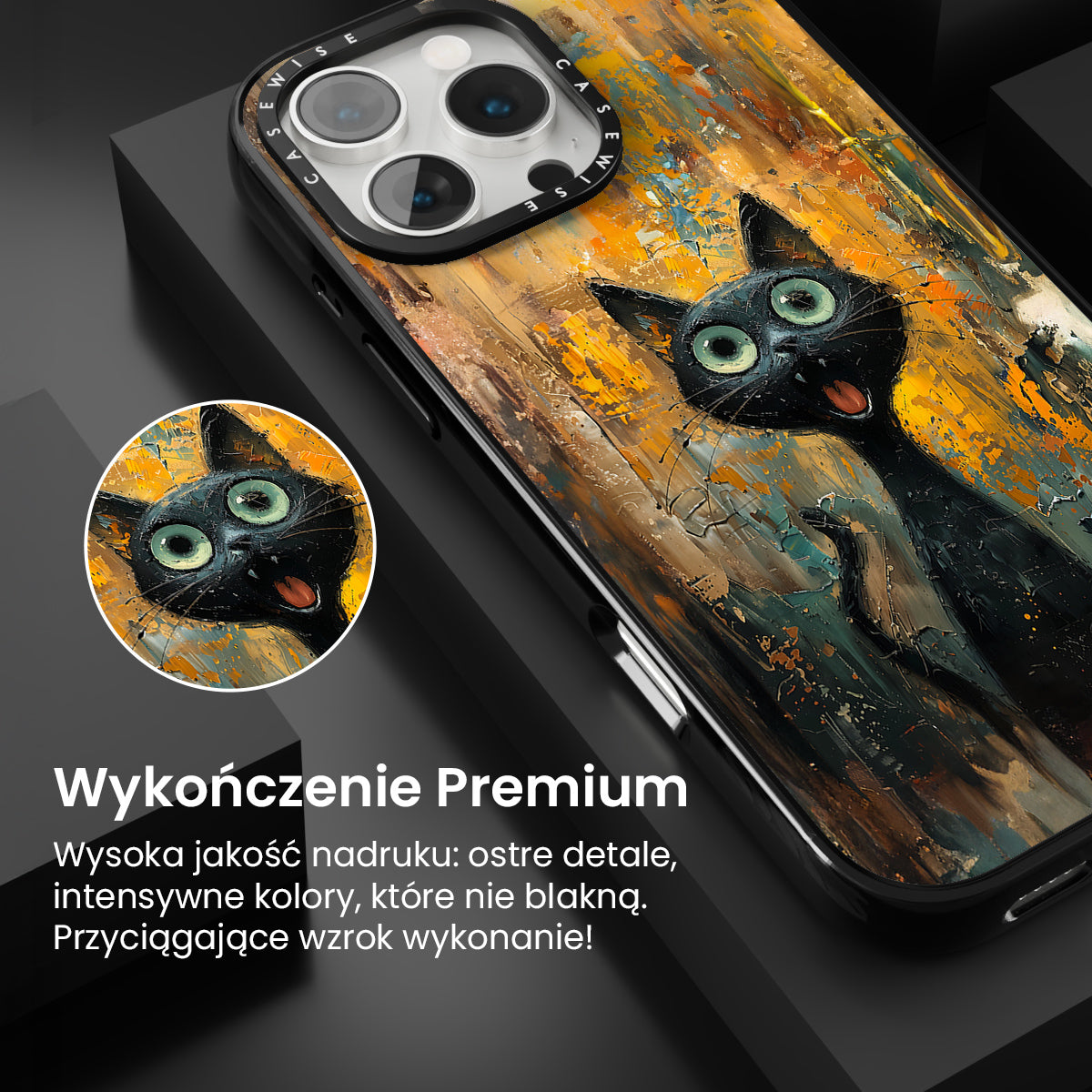 CASEWISE

CASEWISE

Wykończenie Premium

Wysoka jakość nadruku: ostre detale, intensywne kolory, które nie blakną. Przyciągające wzrok wykonanie!