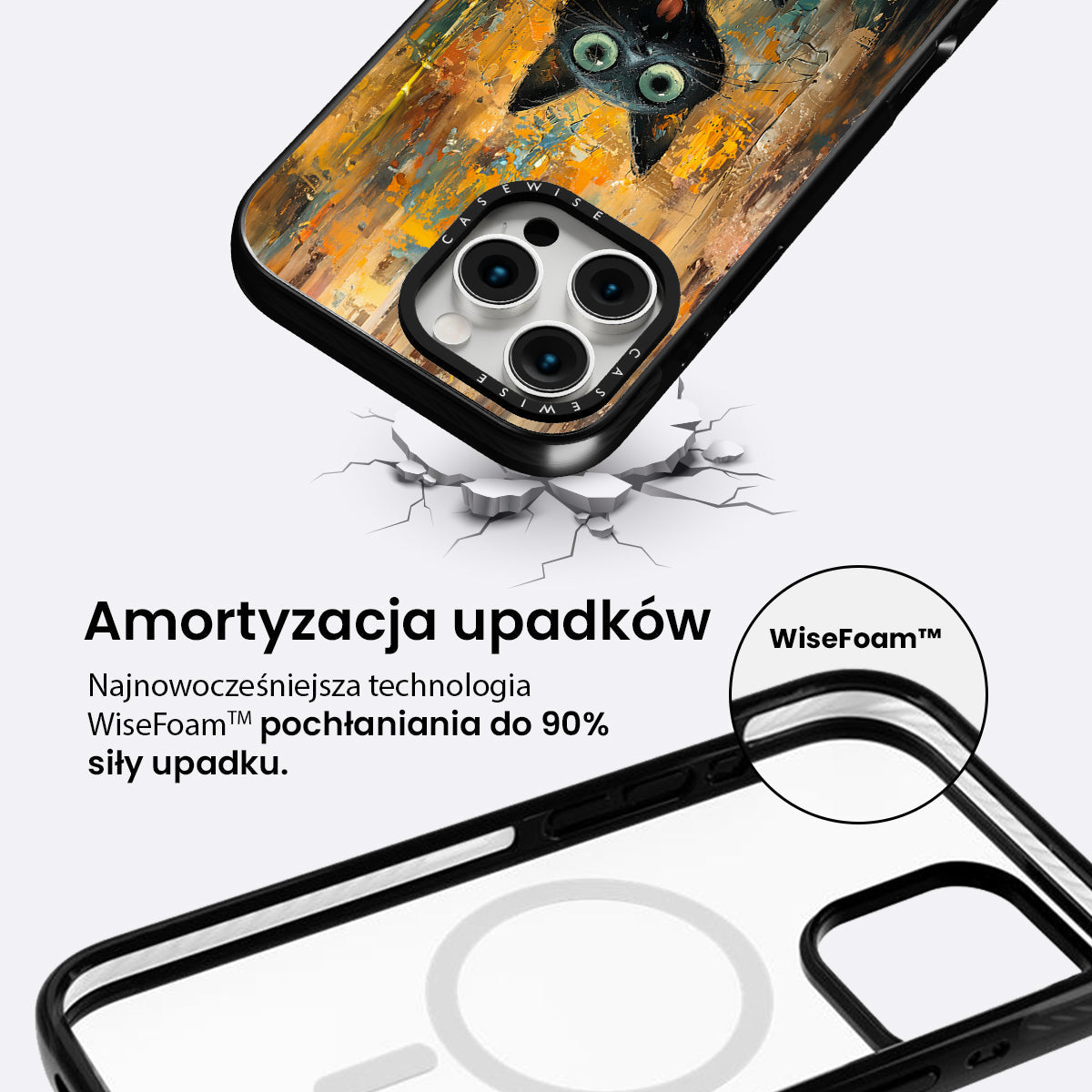 CASEWISE

CASEWISE

Amortyzacja upadków

Najnowocześniejsza technologia WiseFoam™ pochłaniania do 90% siły upadku.

WiseFoam™