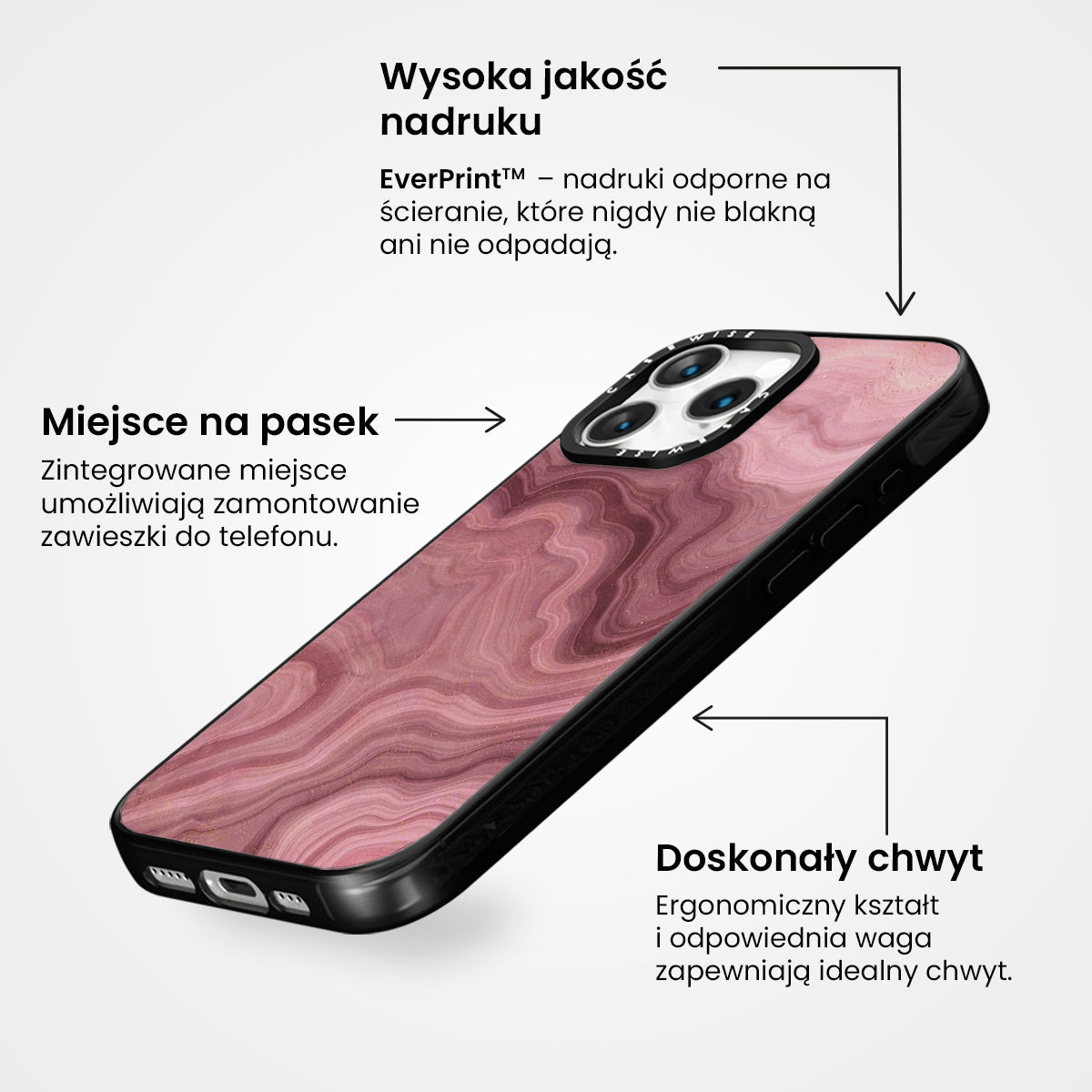 Wysoka jakość nadruku

EverPrint™ – nadruki odporne na ścieranie, które nigdy nie blakną ani nie odpadają.

Miejsce na pasek

Zintegrowane miejsce umożliwiają zamontowanie zawieszki do telefonu.

CASEWISE

CASEWISE

Doskonały chwyt

Ergonomiczny kształt i odpowiednia waga zapewniają idealny chwyt.